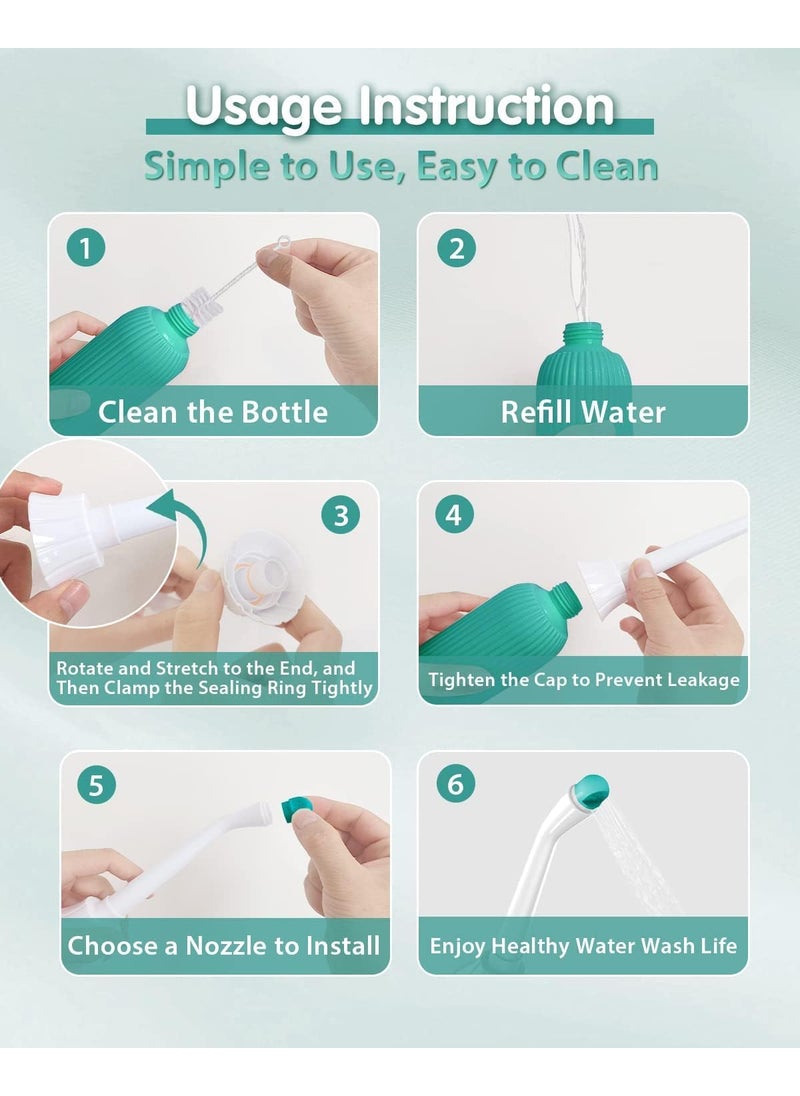 Usage Instruction
Simple to Use, Easy to Clean

1
Clean the Bottle

2
Refill Water

3
Rotate and Stretch to the End, and Then Clamp the Sealing Ring Tightly

4
Tighten the Cap to Prevent Leakage

5
Choose a Nozzle to Install

6
Enjoy Healthy Water Wash Life