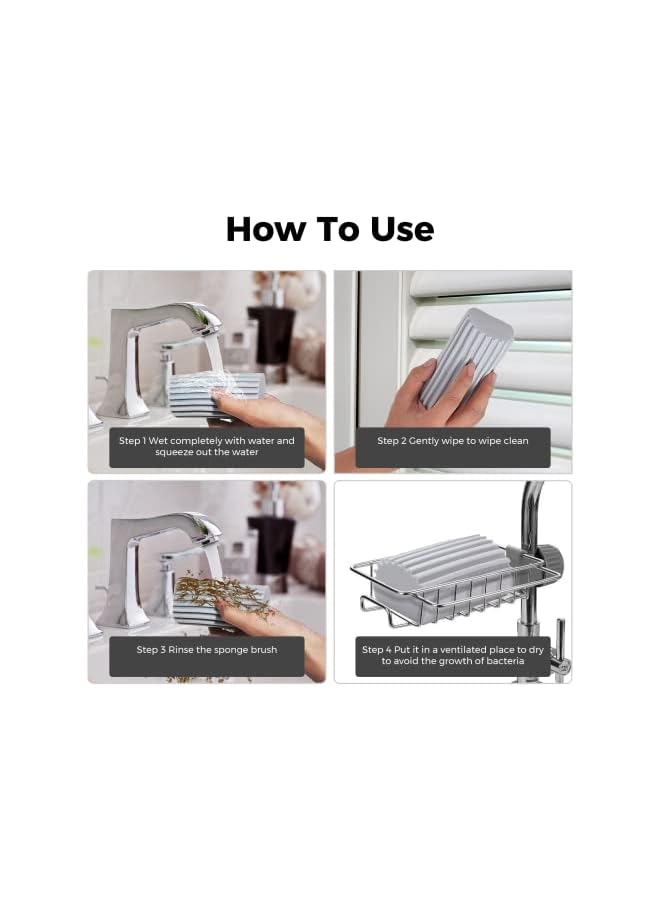 How To Use

Step 1 Wet completely with water and squeeze out the water

Step 2 Gently wipe to wipe clean

Step 3 Rinse the sponge brush

Step 4 Put it in a ventilated place to dry to avoid the growth of bacteria