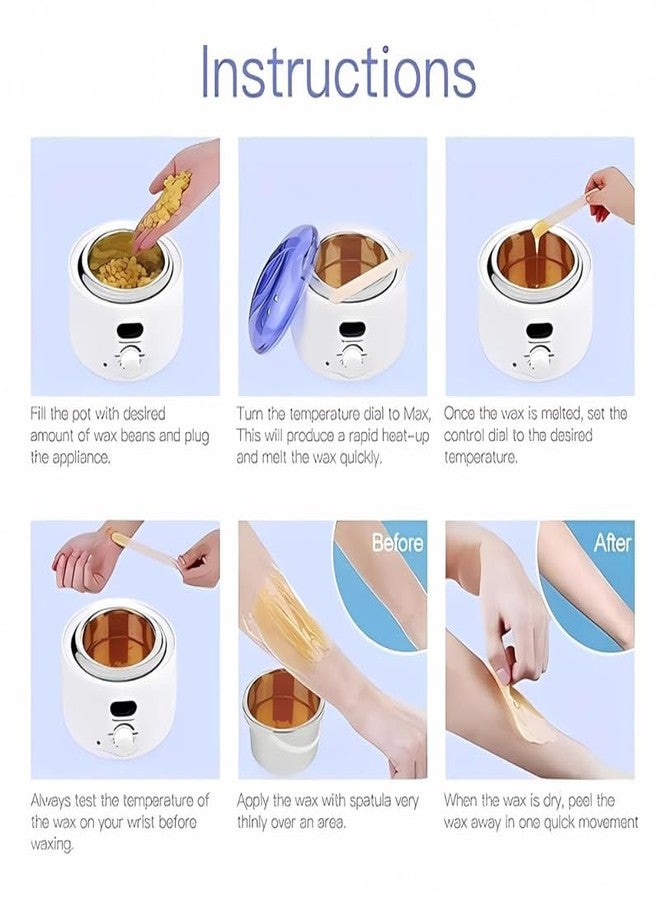 Instructions

Fill the pot with desired amount of wax beans and plug the appliance.

Turn the temperature dial to Max, This will produce a rapid heat-up and melt the wax quickly.

Once the wax is melted, set the control dial to the desired temperature.

Always test the temperature of the wax on your wrist before waxing.

Before

Apply the wax with spatula very thinly over an area.

After

When the wax is dry, peel the wax away in one quick movement