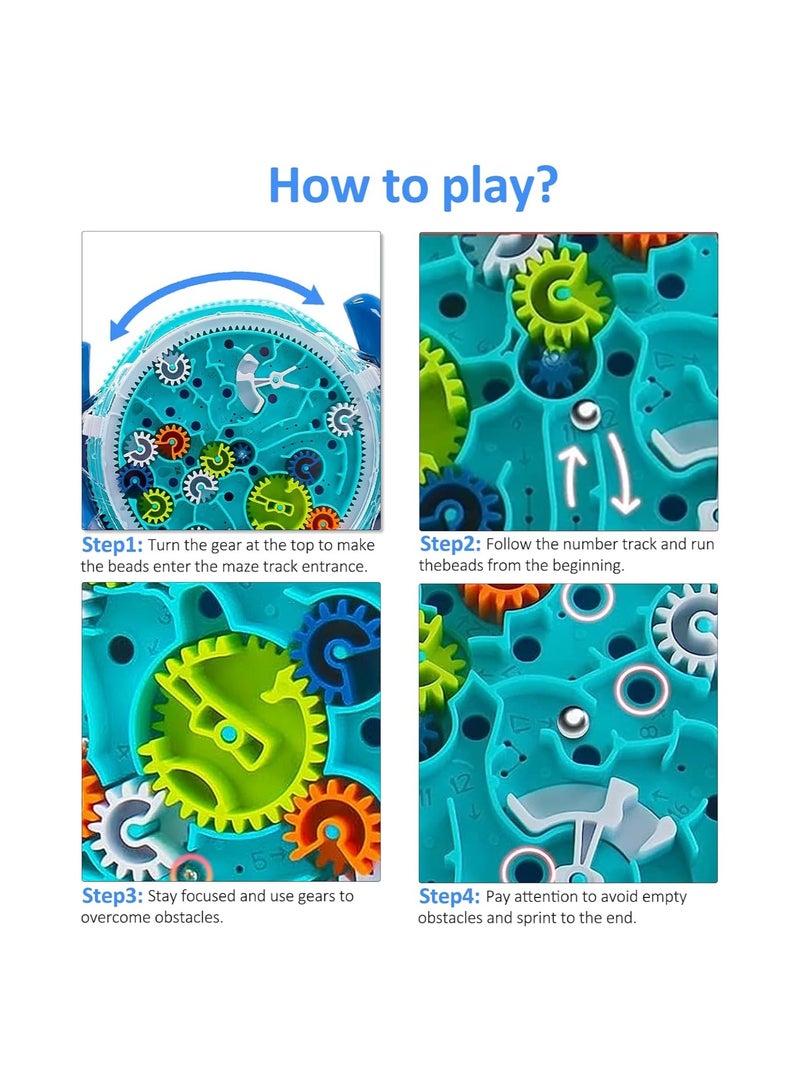 How to play?

Step1: Turn the gear at the top to make the beads enter the maze track entrance.

Step2: Follow the number track and run thebeads from the beginning.

Step3: Stay focused and use gears to overcome obstacles.

Step4: Pay attention to avoid empty obstacles and sprint to the end.