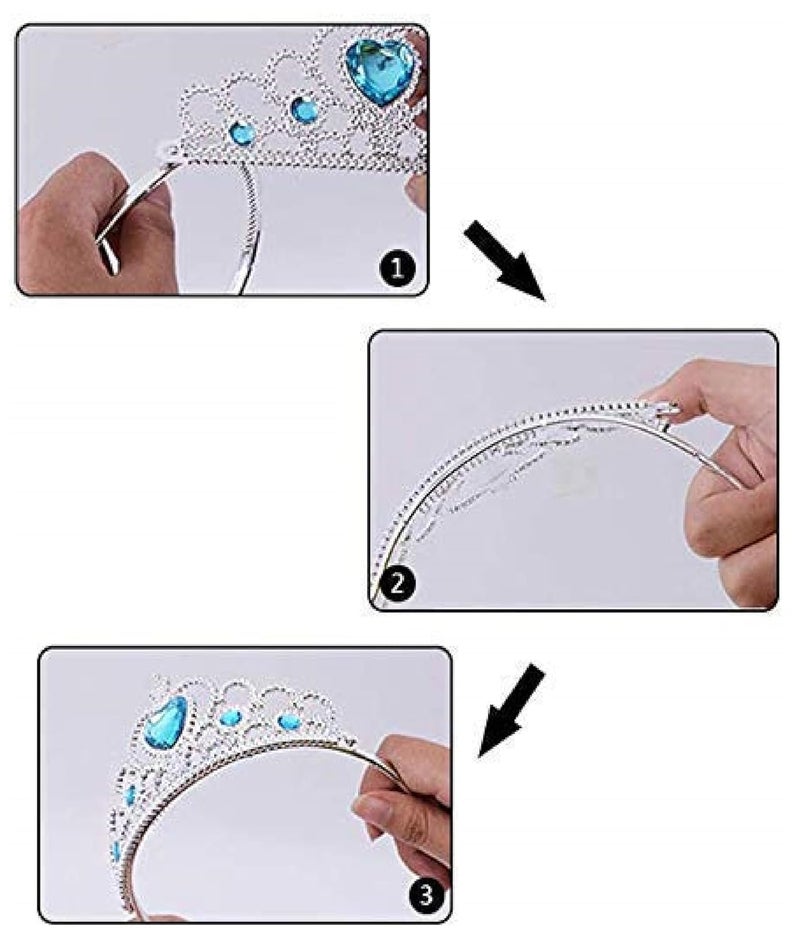 1

2

3