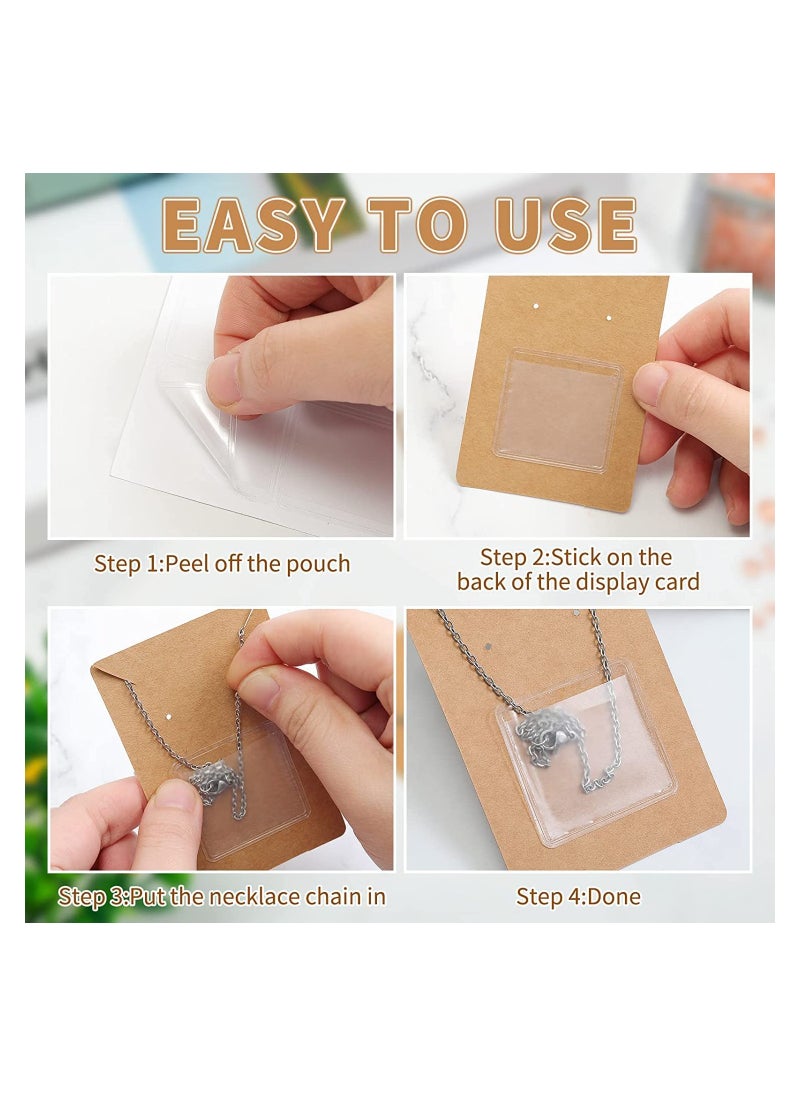 EASY TO USE

Step 1:Peel off the pouch

Step 2:Stick on the back of the display card

Step 3:Put the necklace chain in

Step 4:Done