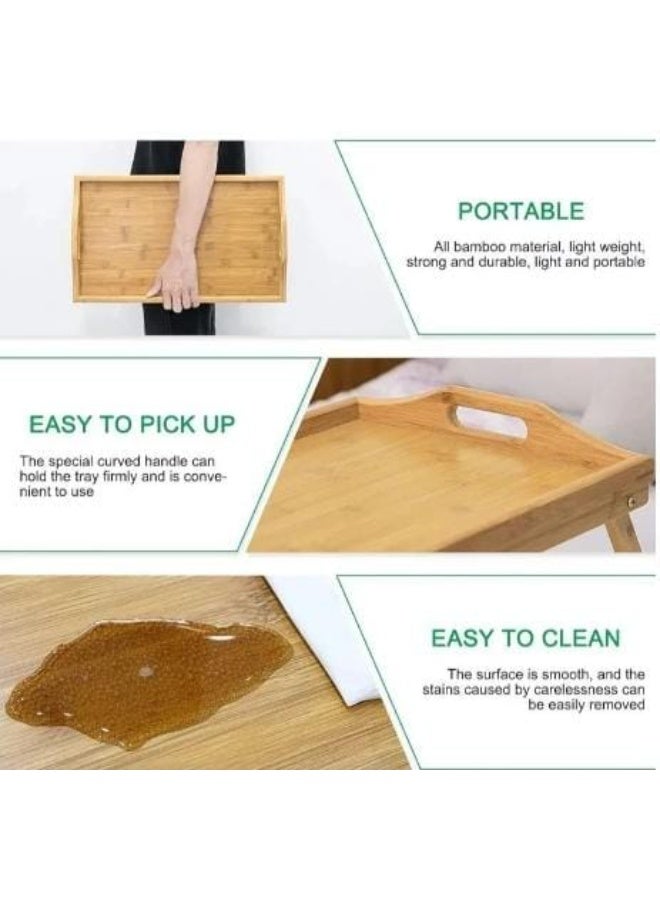 PORTABLE

All bamboo material, light weight, strong and durable, light and portable

EASY TO PICK UP

The special curved handle can hold the tray firmly and is convenient to use

EASY TO CLEAN

The surface is smooth, and the stains caused by carelessness can be easily removed