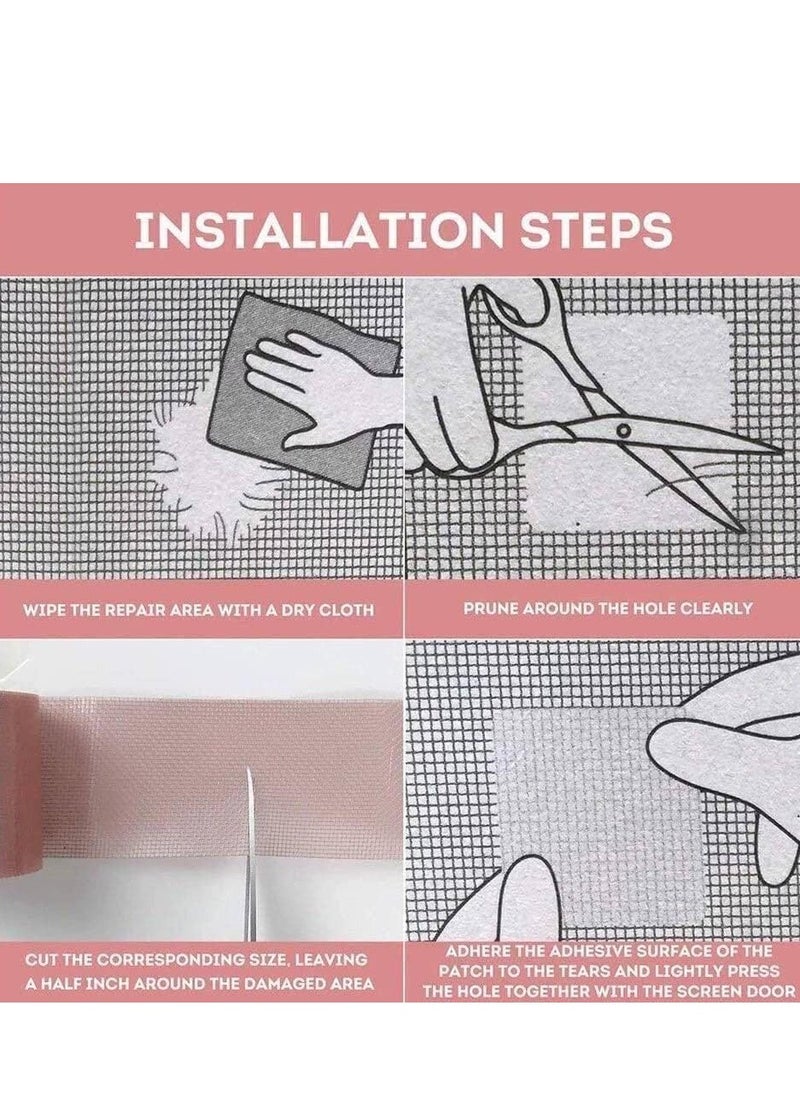 INSTALLATION STEPS

WIPE THE REPAIR AREA WITH A DRY CLOTH

PRUNE AROUND THE HOLE CLEARLY

CUT THE CORRESPONDING SIZE, LEAVING A HALF INCH AROUND THE DAMAGED AREA

ADHERE THE ADHESIVE SURFACE OF THE PATCH TO THE TEARS AND LIGHTLY PRESS THE HOLE TOGETHER WITH THE SCREEN DOOR