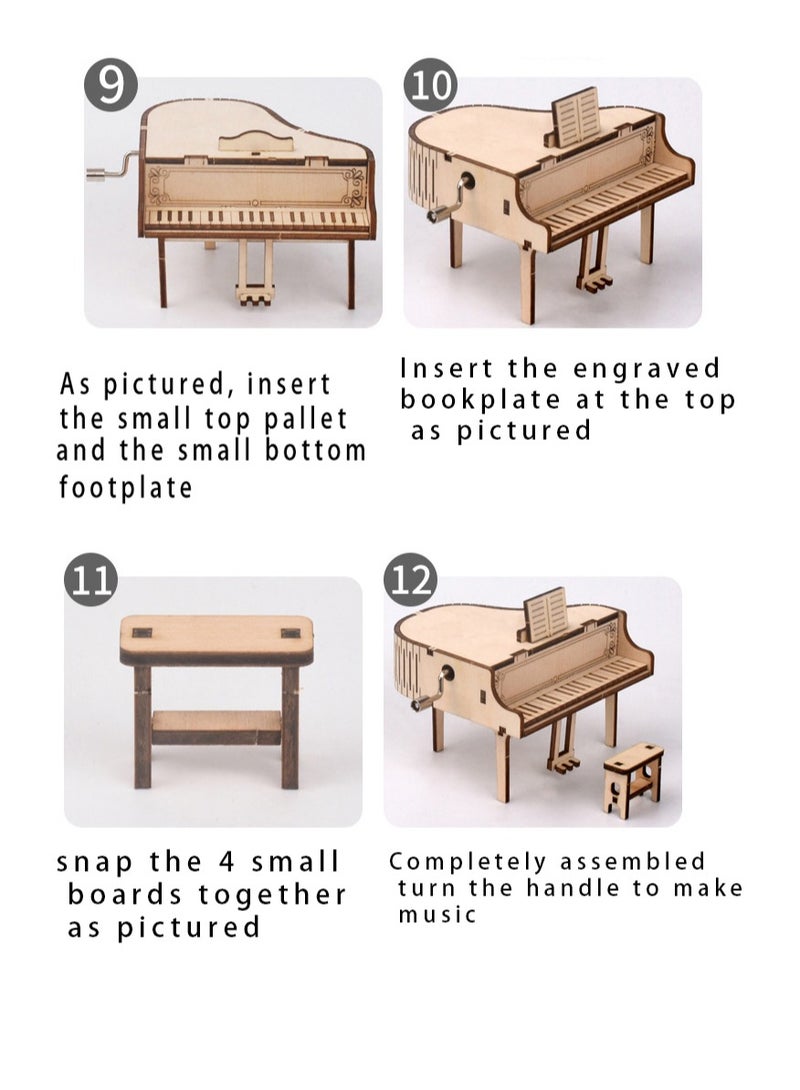 9

As pictured, insert the small top pallet and the small bottom footplate

10

Insert the engraved bookplate at the top as pictured

11

snap the 4 small boards together as pictured

12

Completely assembled turn the handle to make music