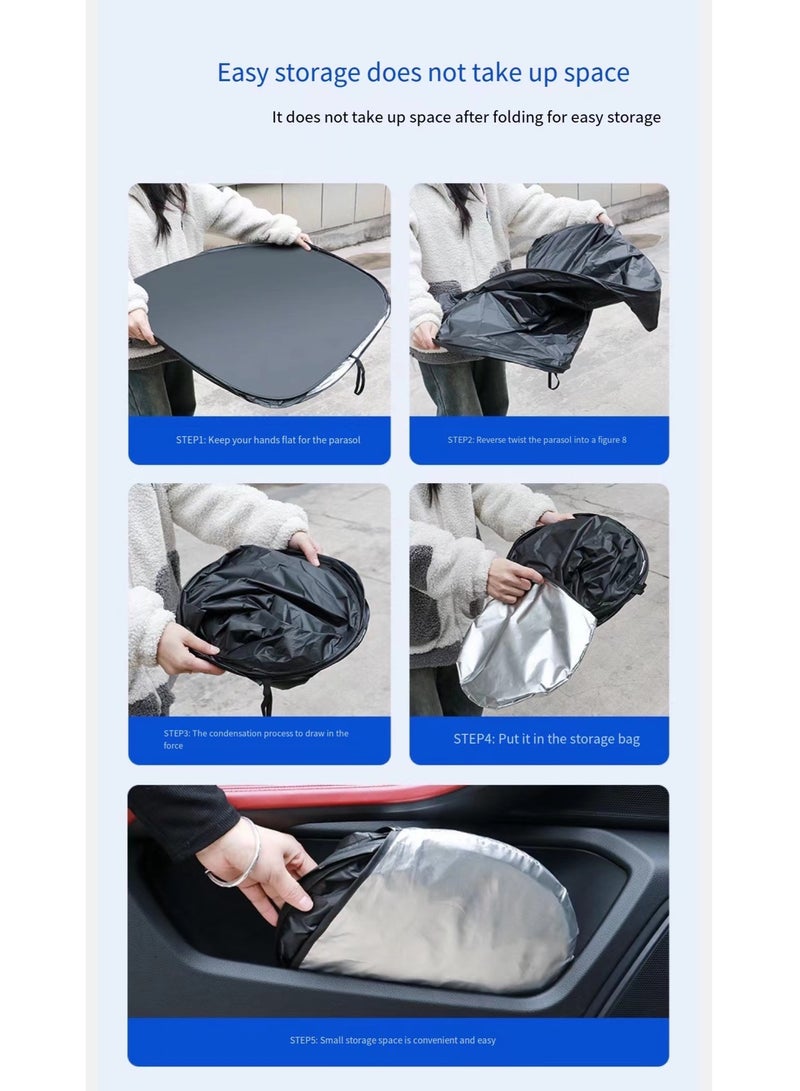 Easy storage does not take up space

It does not take up space after folding for easy storage

STEP1: Keep your hands flat for the parasol

STEP2: Reverse twist the parasol into a figure 8

STEP3: The condensation process to draw in the force

STEP4: Put it in the storage bag

STEP5: Small storage space is convenient and easy