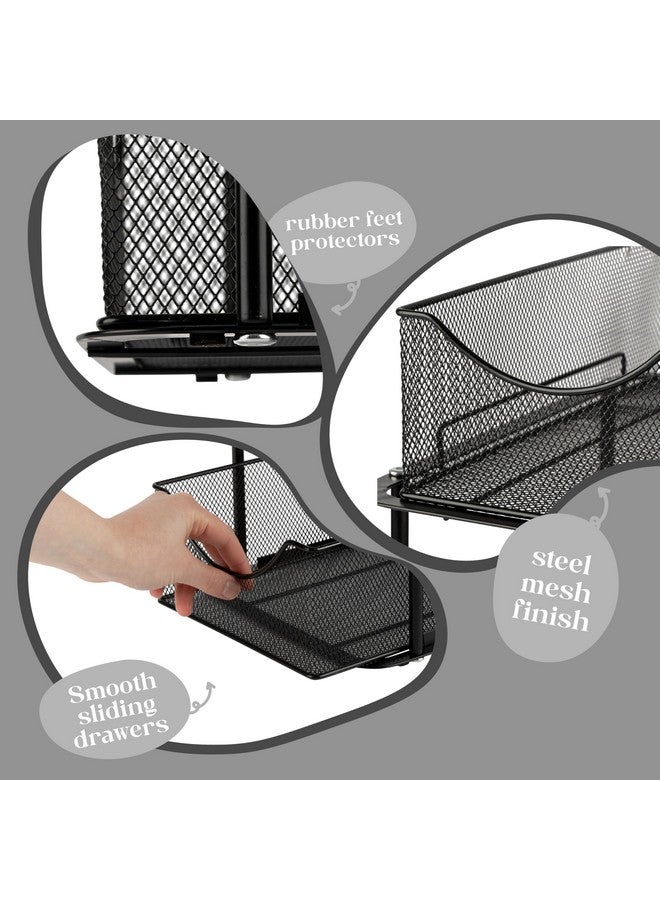 rubber feet protectors

steel mesh finish

Smooth sliding drawers