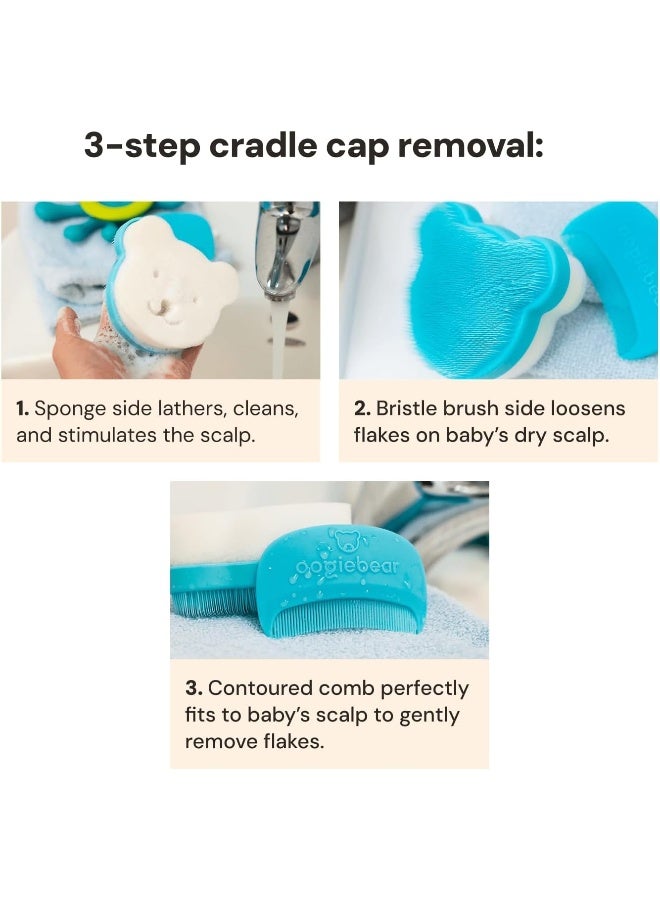 3-step cradle cap removal:

1. Sponge side lathers, cleans, and stimulates the scalp.

2. Bristle brush side loosens flakes on baby's dry scalp.

oogiebear

3. Contoured comb perfectly fits to baby's scalp to gently remove flakes.