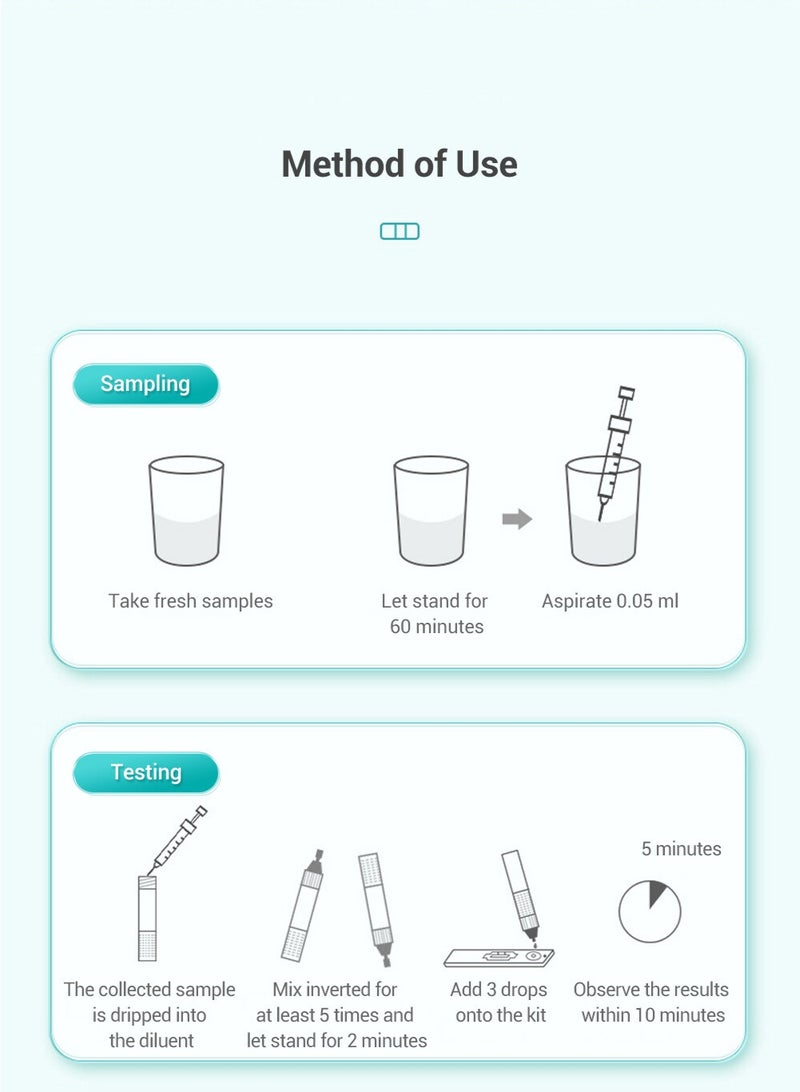 Method of Use

Sampling

Take fresh samples

Let stand for 60 minutes

Aspirate 0.05 ml

Testing

The collected sample is dripped into the diluent

Mix inverted for at least 5 times and let stand for 2 minutes

Add 3 drops onto the kit

5 minutes

Observe the results within 10 minutes