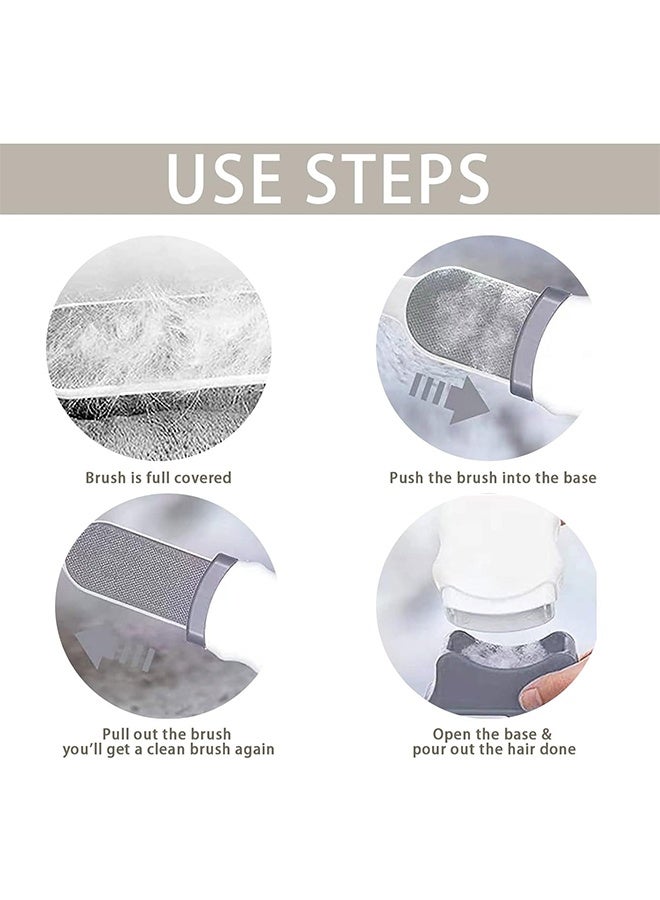 USE STEPS

Brush is full covered

Push the brush into the base

Pull out the brush
you'll get a clean brush again

Open the base &
pour out the hair done