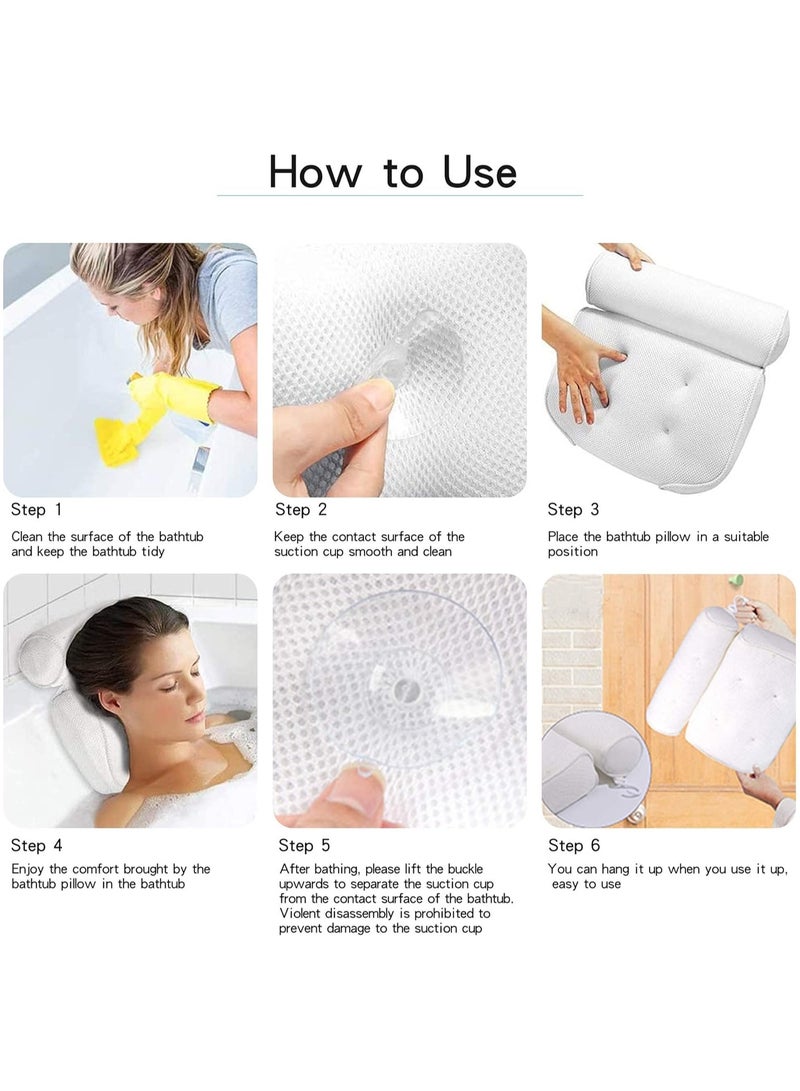 How to Use

Step 1

Clean the surface of the bathtub and keep the bathtub tidy

Step 2

Keep the contact surface of the suction cup smooth and clean

Step 3

Place the bathtub pillow in a suitable position

Step 4

Enjoy the comfort brought by the bathtub pillow in the bathtub

Step 5

After bathing, please lift the buckle upwards to separate the suction cup from the contact surface of the bathtub. Violent disassembly is prohibited to prevent damage to the suction cup

Step 6

You can hang it up when you use it up, easy to use