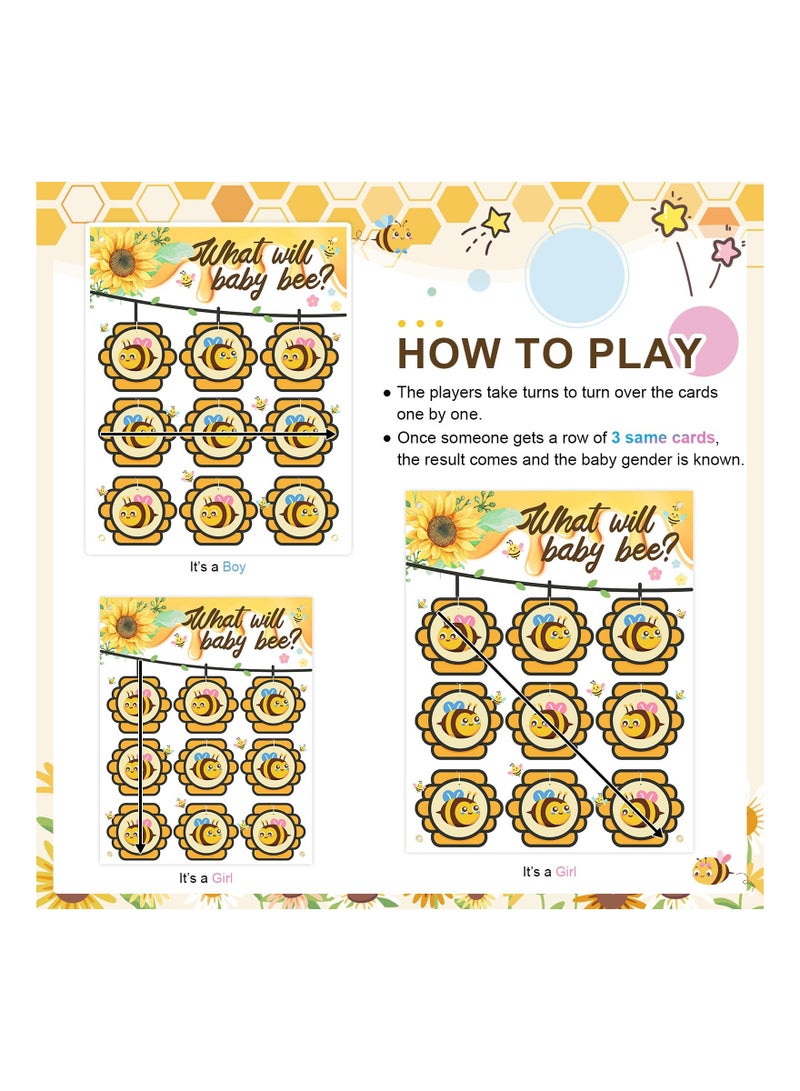 What will baby bee?

It's a Boy

HOW TO PLAY

● The players take turns to turn over the cards one by one.

● Once someone gets a row of 3 same cards, the result comes and the baby gender is known.

What will baby bee?

It's a Girl

What will baby bee?

It's a Girl