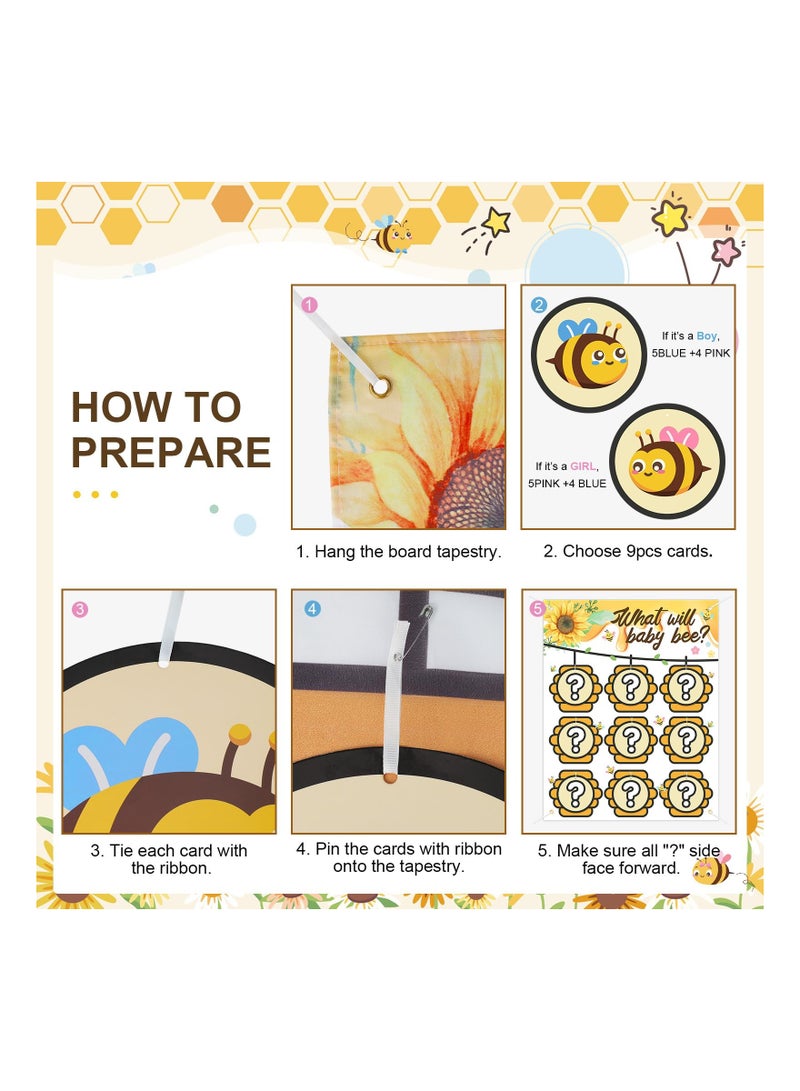 HOW TO PREPARE

1

1. Hang the board tapestry.

2

If it's a Boy, 5BLUE +4 PINK

If it's a GIRL, 5PINK +4 BLUE

2. Choose 9pcs cards.

3

3. Tie each card with the ribbon.

4

4. Pin the cards with ribbon onto the tapestry.

5

What will baby bee?

?

?

?

?

?

?

?

?

?

5. Make sure all "?" side face forward.