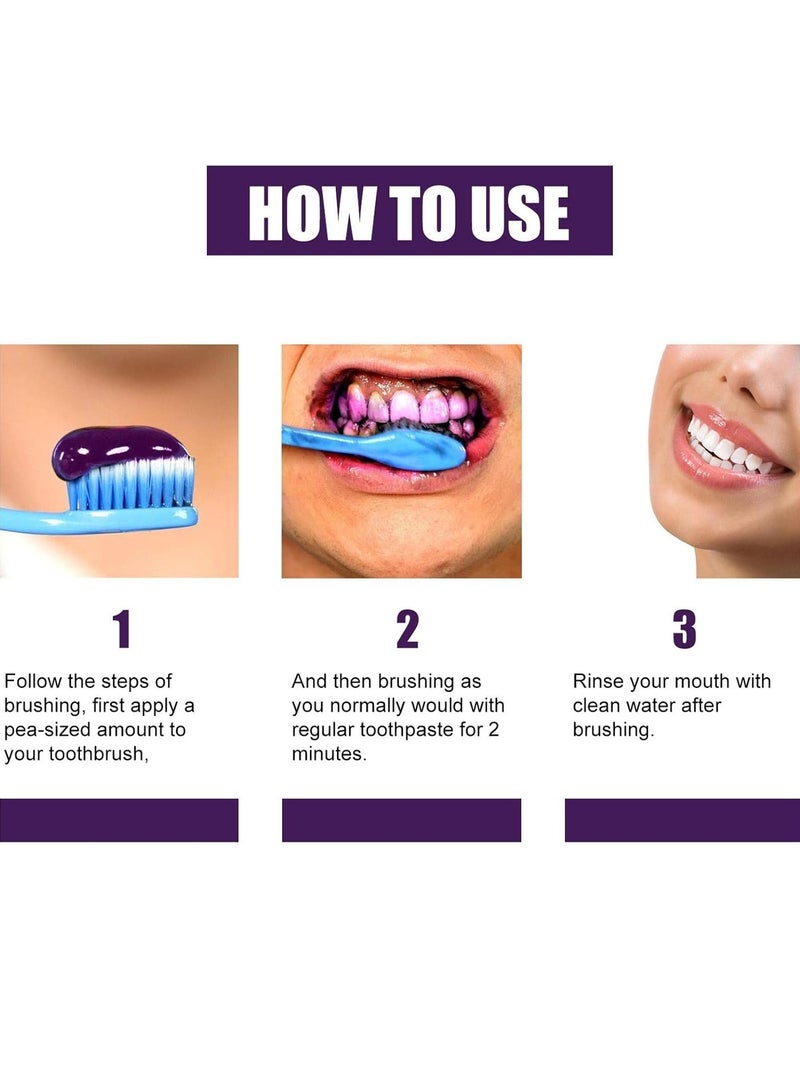 HOW TO USE

1

Follow the steps of brushing, first apply a pea-sized amount to your toothbrush,

2

And then brushing as you normally would with regular toothpaste for 2 minutes.

3

Rinse your mouth with clean water after brushing.