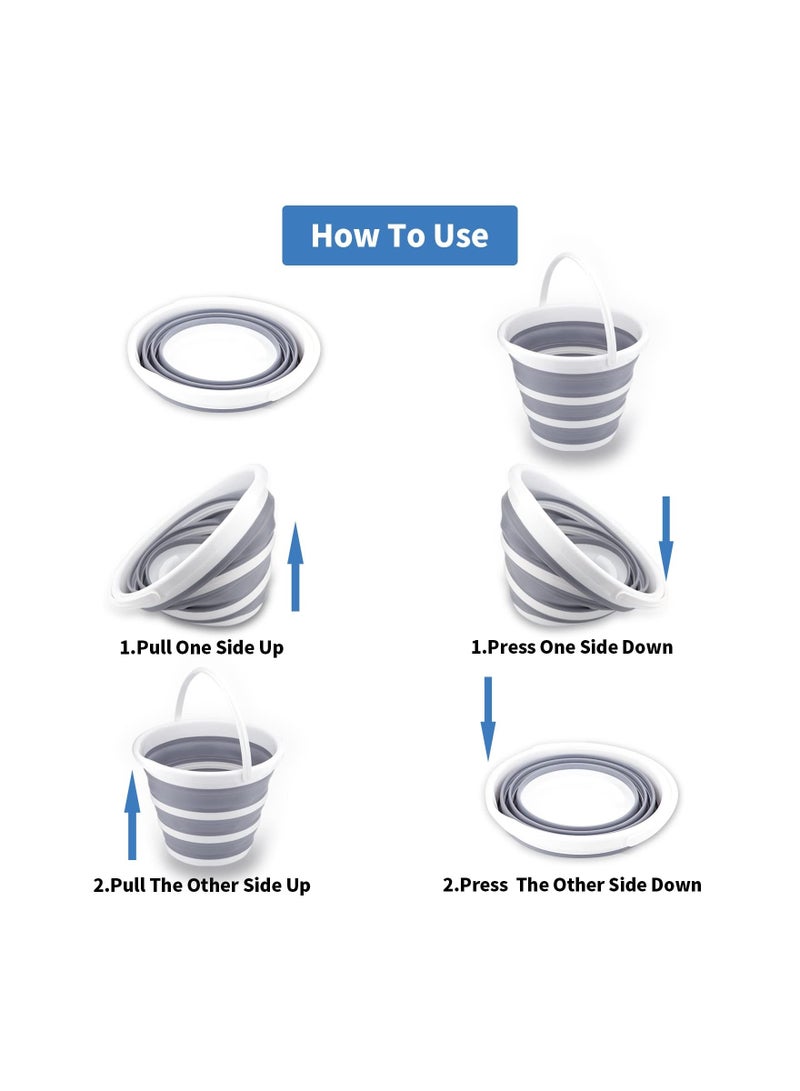 How To Use

1.Pull One Side Up

2.Pull The Other Side Up

1.Press One Side Down

2.Press  The Other Side Down