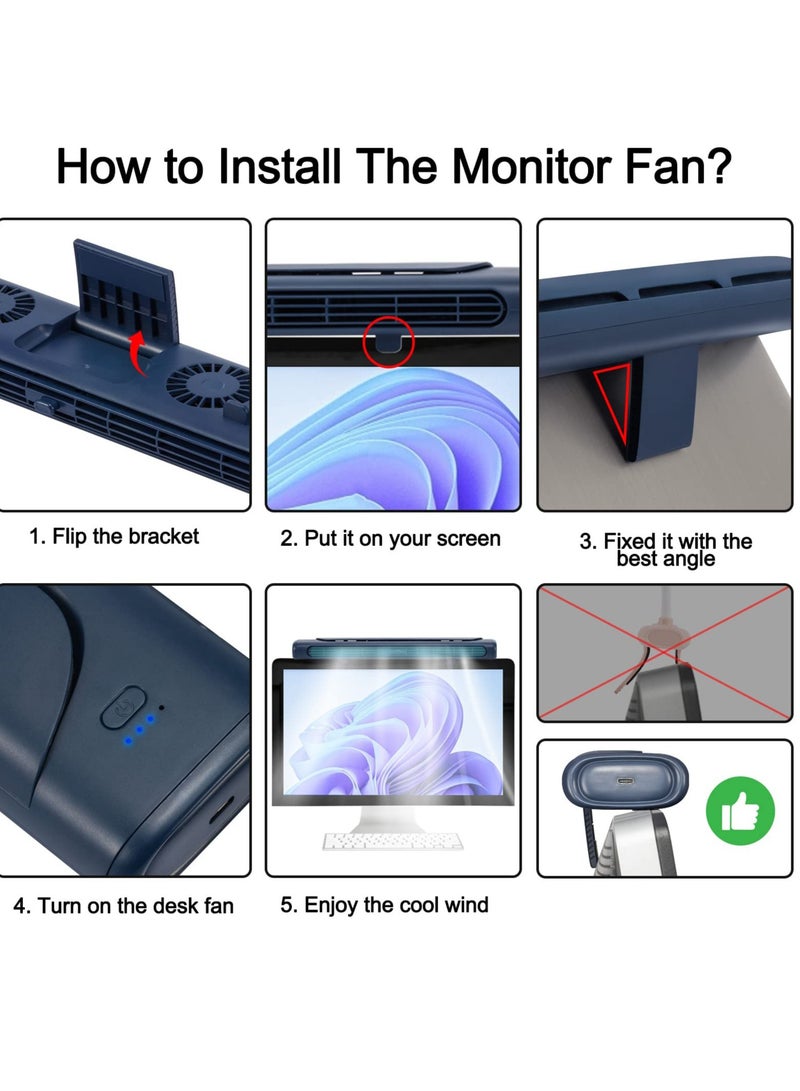 How to Install The Monitor Fan?

1. Flip the bracket

2. Put it on your screen

3. Fixed it with the best angle

4. Turn on the desk fan

5. Enjoy the cool wind