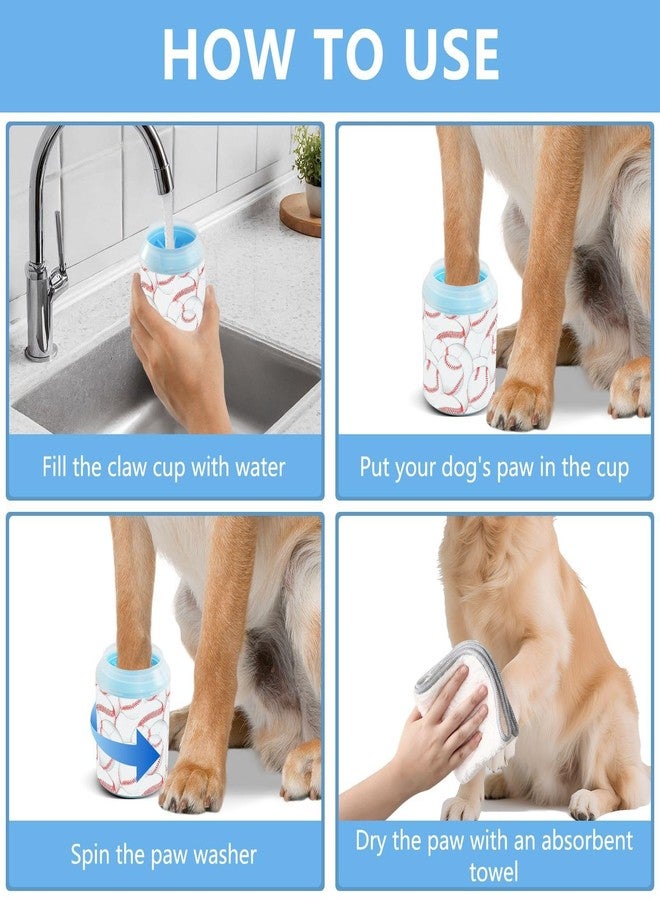 HOW TO USE

Fill the claw cup with water

Put your dog's paw in the cup

Spin the paw washer

Dry the paw with an absorbent towel