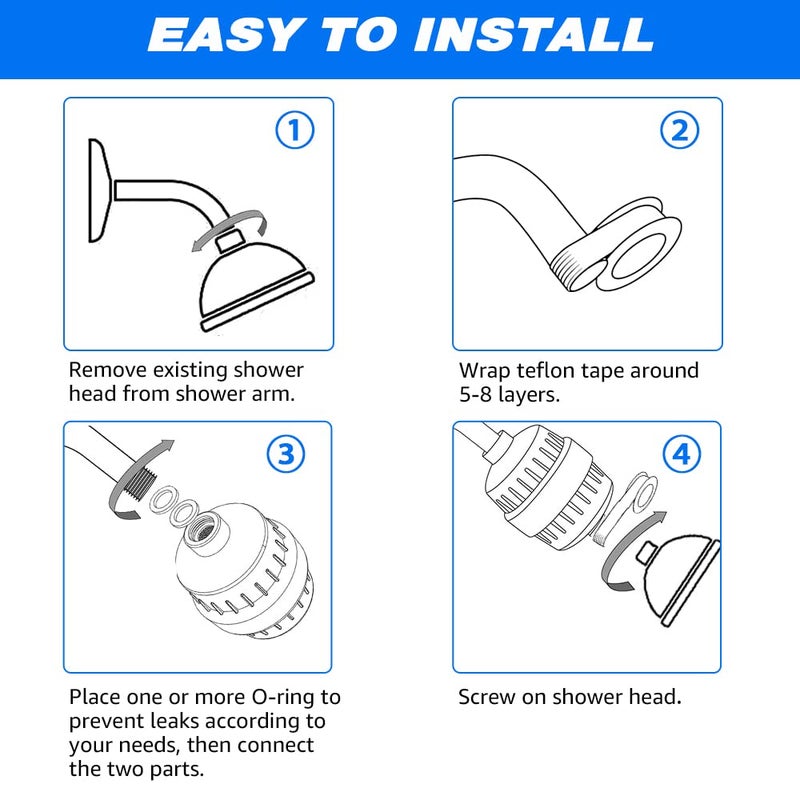 EASY TO INSTALL

1

Remove existing shower head from shower arm.

2

Wrap teflon tape around 5-8 layers.

3

Place one or more O-ring to prevent leaks according to your needs, then connect the two parts.

4

Screw on shower head.