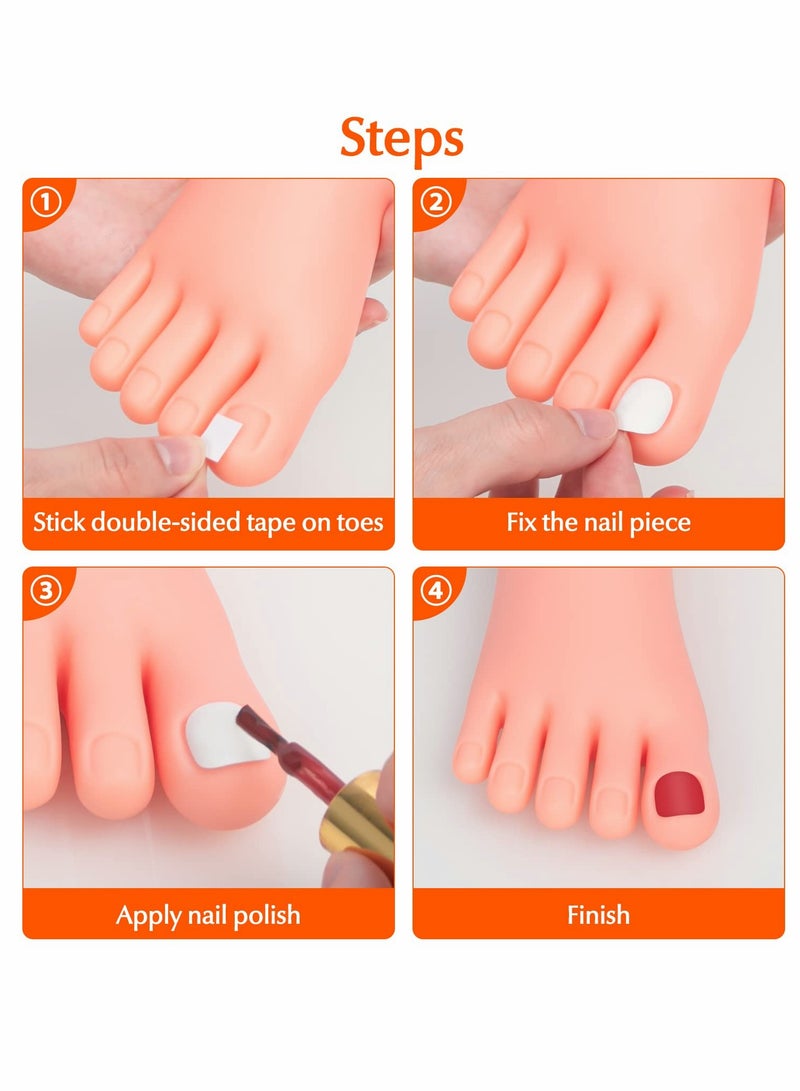 Steps

①
Stick double-sided tape on toes

②
Fix the nail piece

③
Apply nail polish

④
Finish