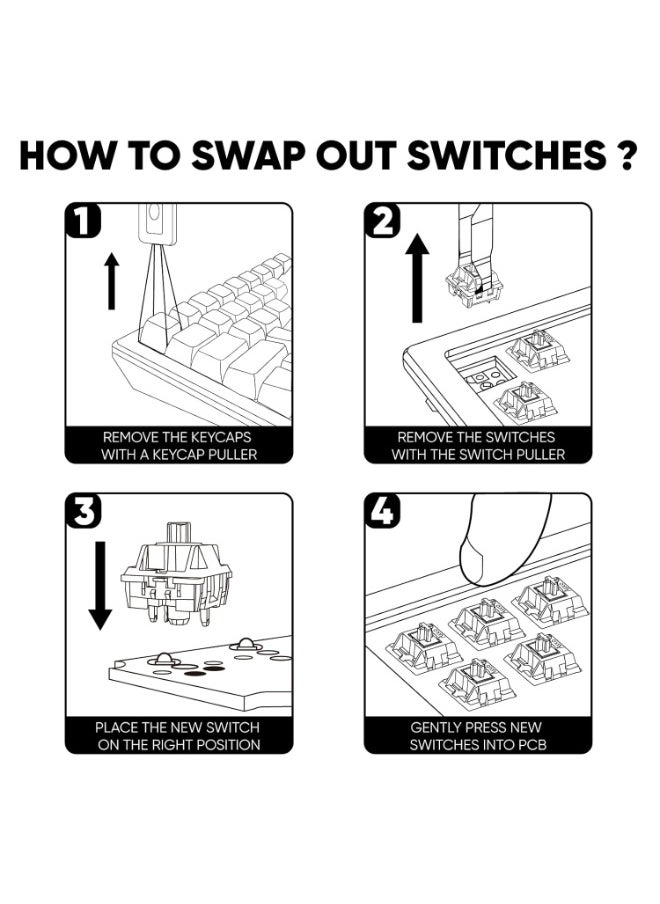 HOW TO SWAP OUT SWITCHES ?

1

REMOVE THE KEYCAPS WITH A KEYCAP PULLER

2

REMOVE THE SWITCHES WITH THE SWITCH PULLER

3

PLACE THE NEW SWITCH ON THE RIGHT POSITION

4

GENTLY PRESS NEW SWITCHES INTO PCB