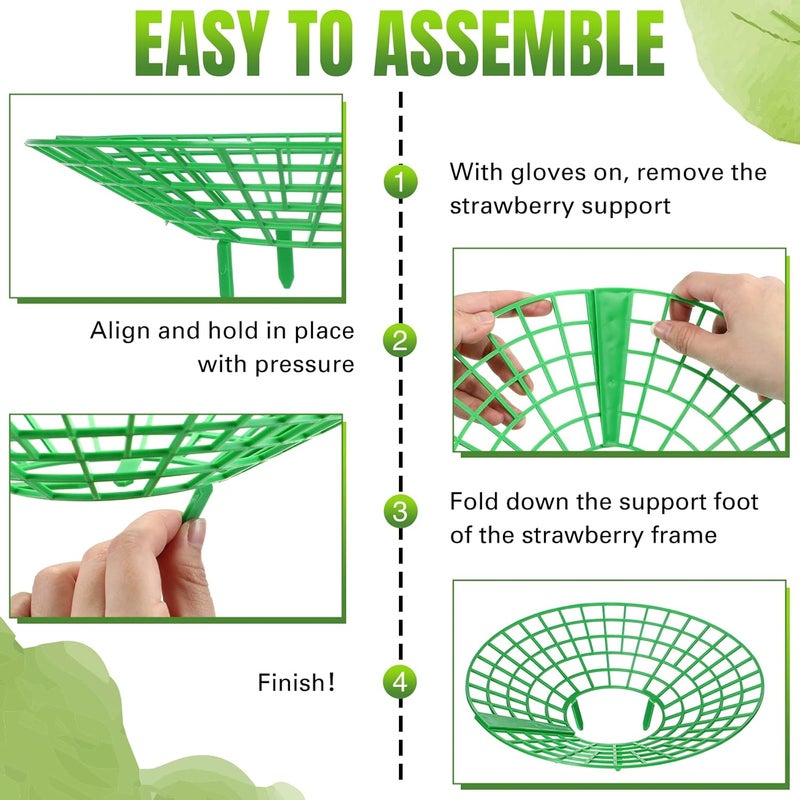 EASY TO ASSEMBLE

1

With gloves on, remove the strawberry support

Align and hold in place with pressure

2

3

Fold down the support foot of the strawberry frame

Finish!

4