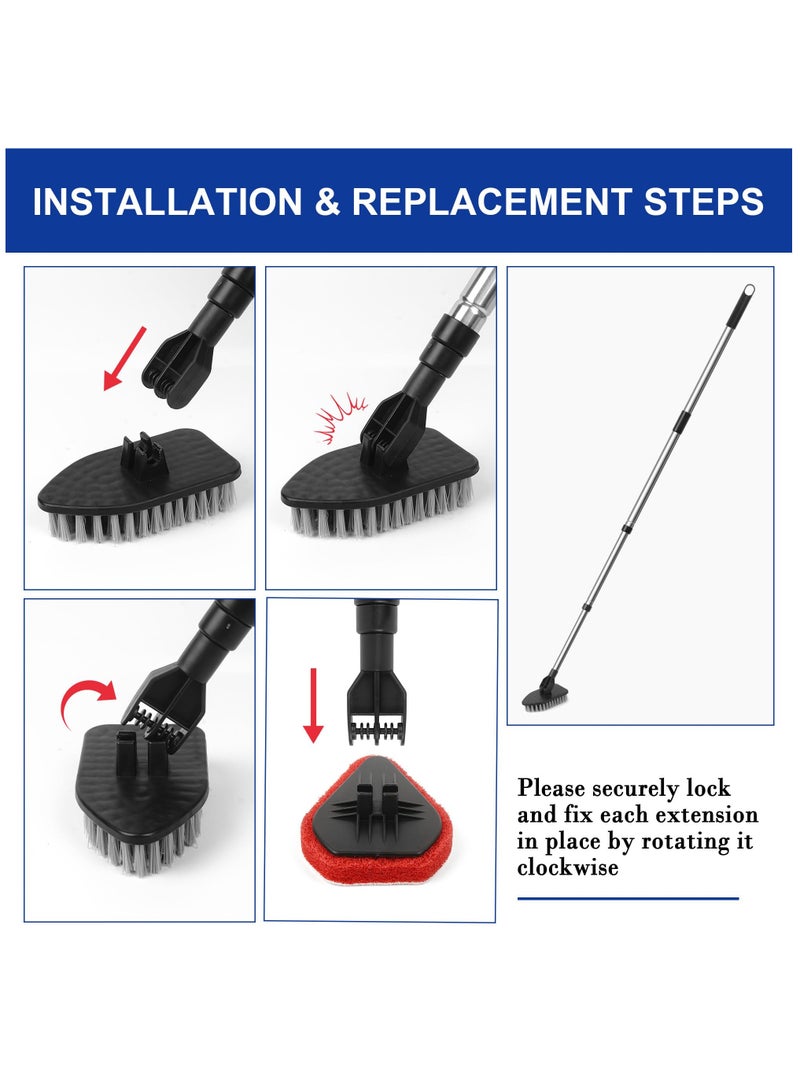 INSTALLATION & REPLACEMENT STEPS

Please securely lock and fix each extension in place by rotating it clockwise