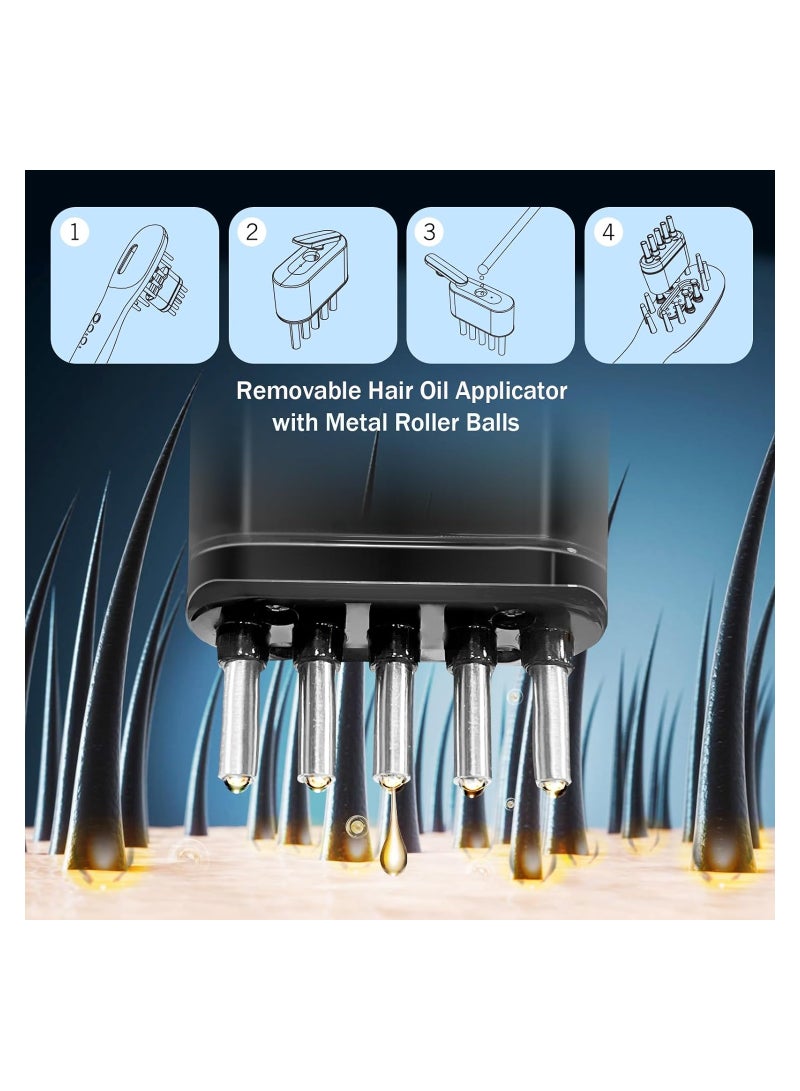 1

2

3

4

Removable Hair Oil Applicator with Metal Roller Balls