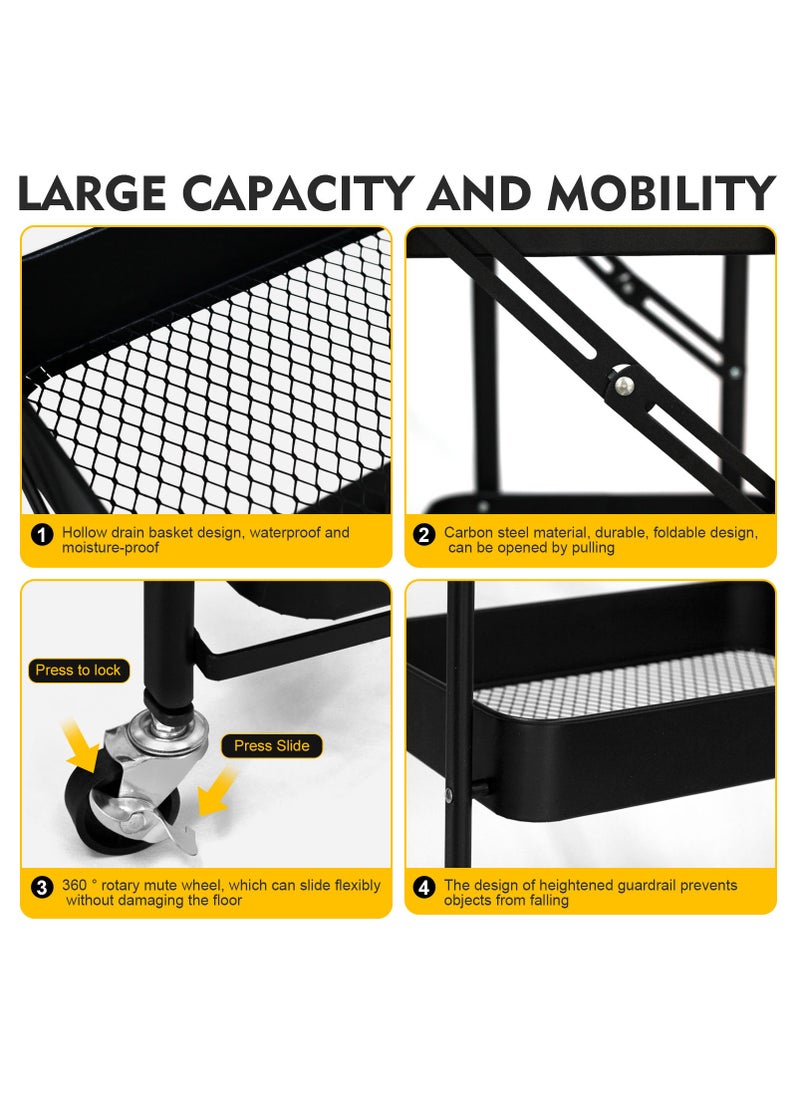 LARGE CAPACITY AND MOBILITY

1 Hollow drain basket design, waterproof and moisture-proof

2 Carbon steel material, durable, foldable design, can be opened by pulling

Press to lock

Press Slide

3 360 ° rotary mute wheel, which can slide flexibly without damaging the floor

4 The design of heightened guardrail prevents objects from falling