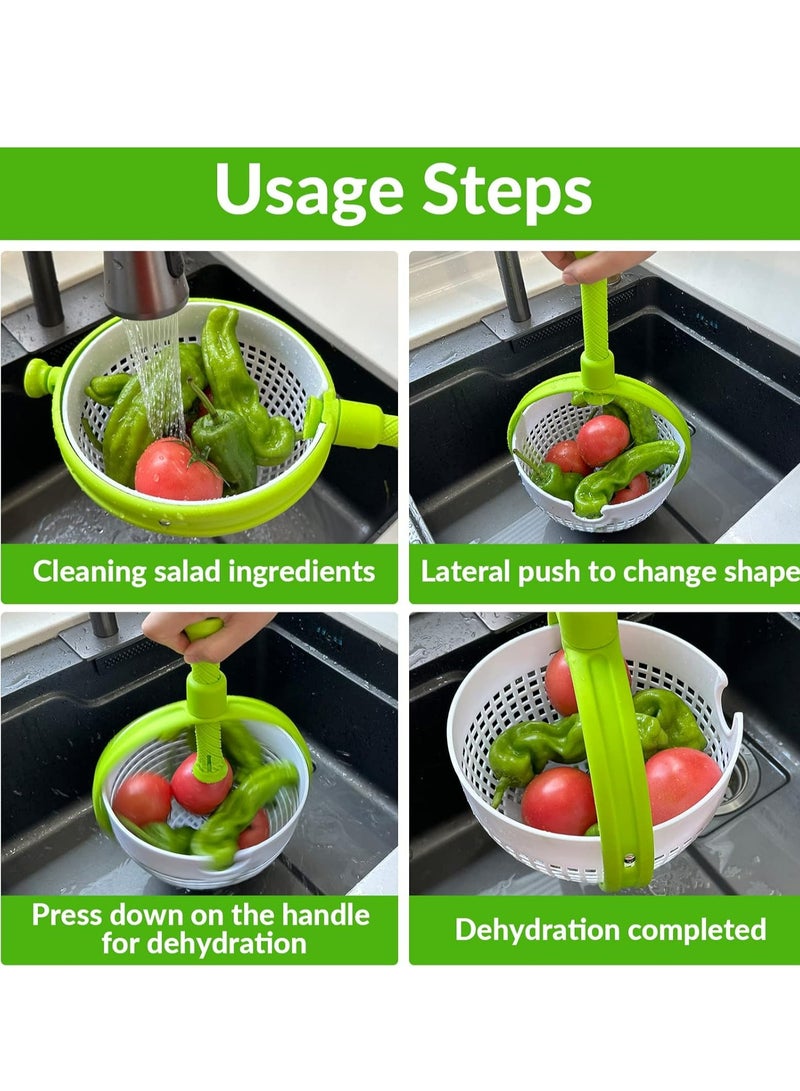 Usage Steps

Cleaning salad ingredients

Lateral push to change shape

Press down on the handle for dehydration

Dehydration completed