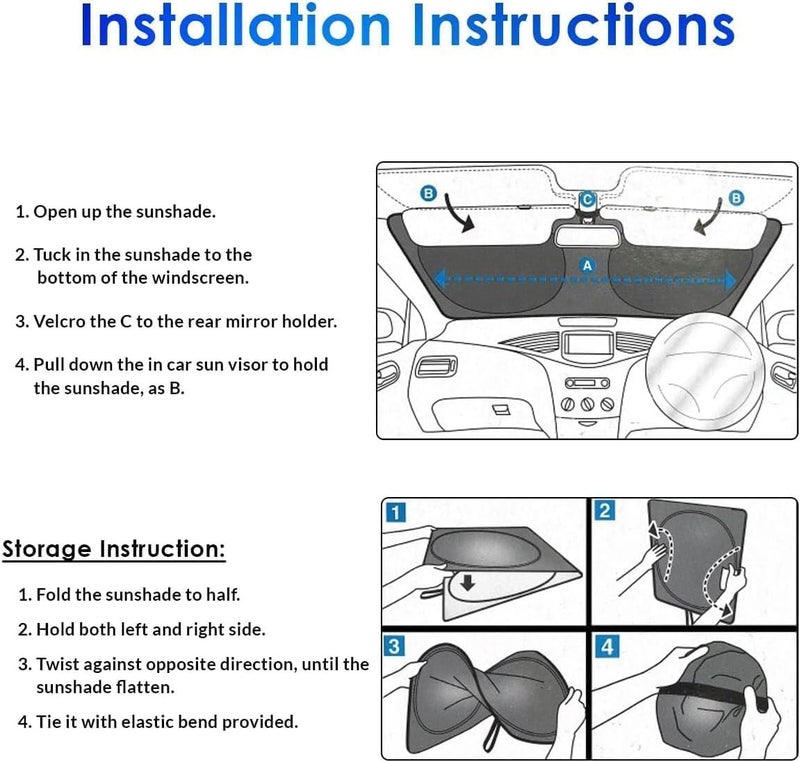 Installation Instructions

1. Open up the sunshade.

2. Tuck in the sunshade to the bottom of the windscreen.

3. Velcro the C to the rear mirror holder.

4. Pull down the in car sun visor to hold the sunshade, as B.

B

C

B

A

Storage Instruction:

1. Fold the sunshade to half.

2. Hold both left and right side.

3. Twist against opposite direction, until the sunshade flatten.

4. Tie it with elastic bend provided.

1

2

3

4