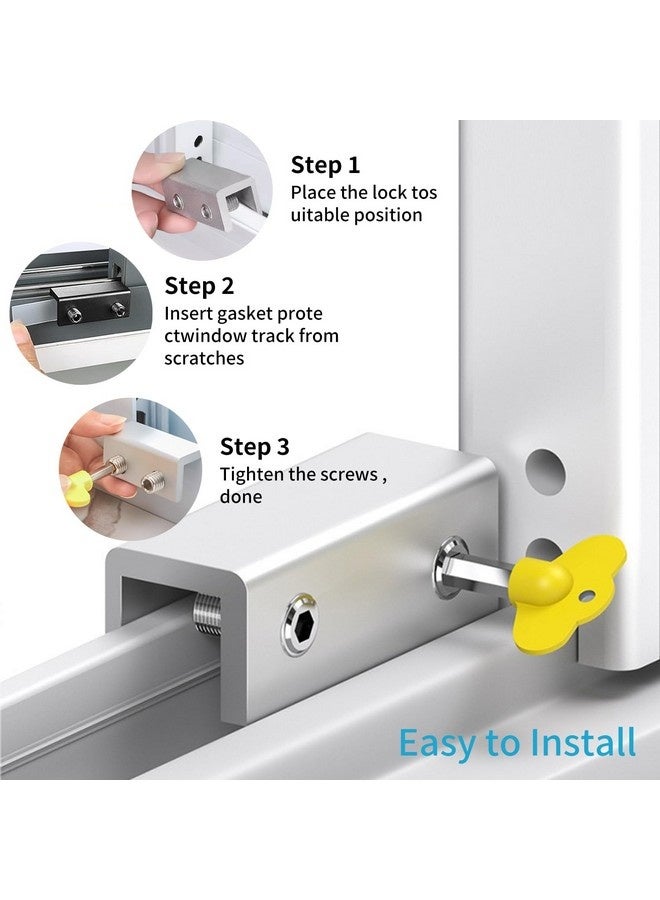 Step 1
Place the lock tos uitable position

Step 2
Insert gasket prote ctwindow track from scratches

Step 3
Tighten the screws , done

Easy to Install