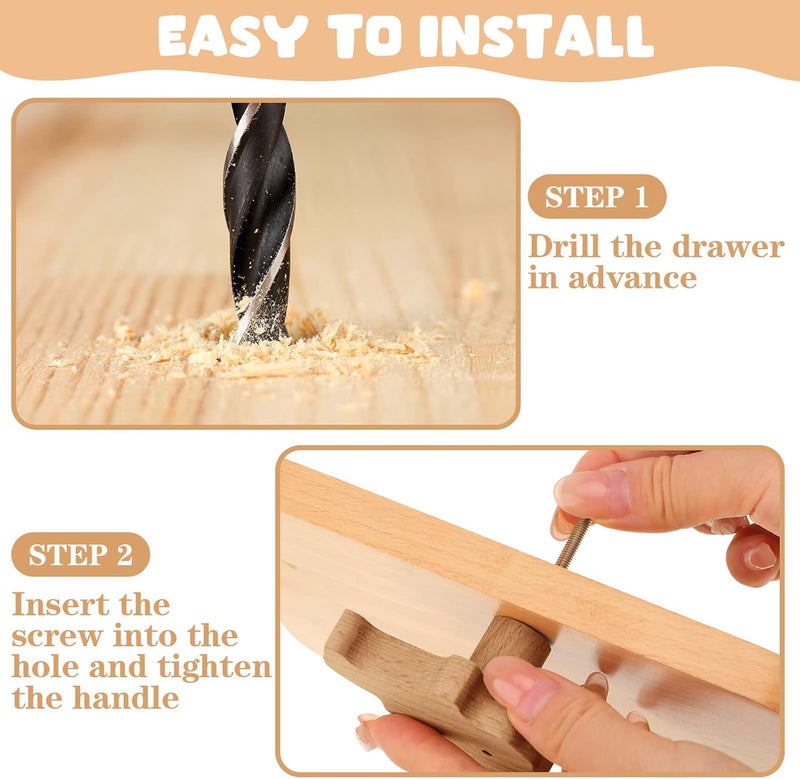 EASY TO INSTALL

STEP 1

Drill the drawer in advance

STEP 2

Insert the screw into the hole and tighten the handle