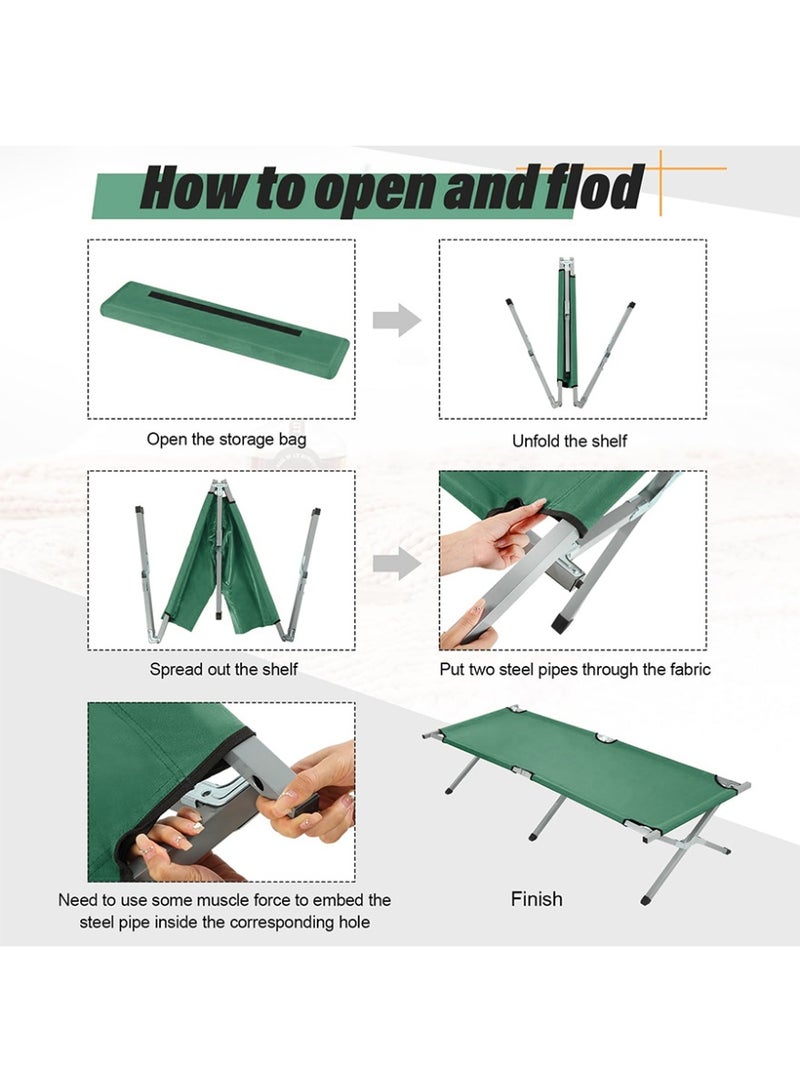 How to open and flod

Open the storage bag

Unfold the shelf

Spread out the shelf

Put two steel pipes through the fabric

Need to use some muscle force to embed the steel pipe inside the corresponding hole

Finish