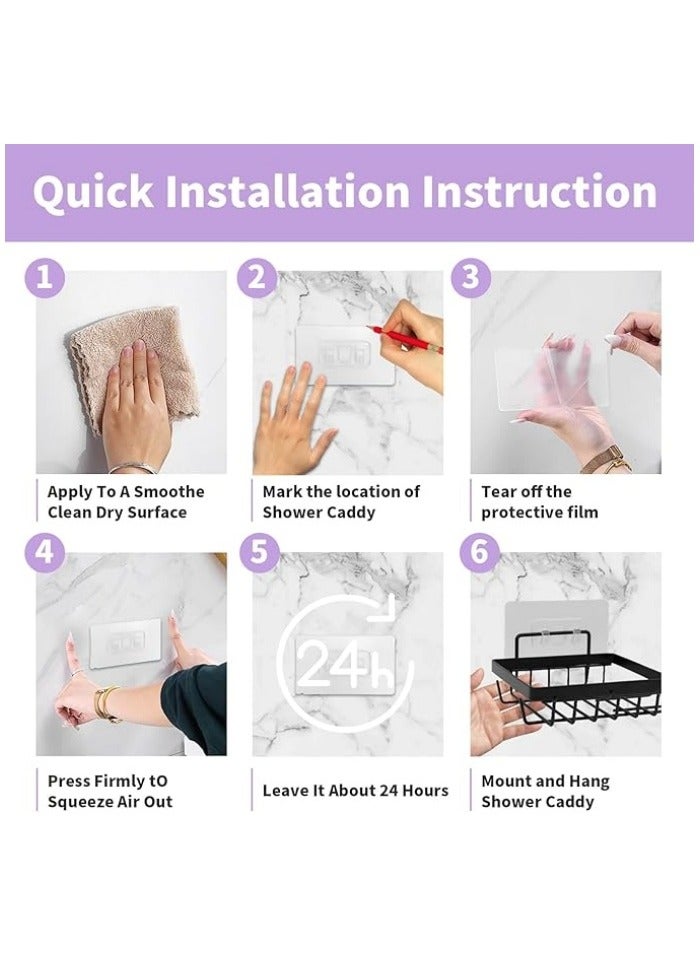 Quick Installation Instruction

1
Apply To A Smoothe Clean Dry Surface

2
Mark the location of Shower Caddy

3
Tear off the protective film

4
Press Firmly tO Squeeze Air Out

5
24h
Leave It About 24 Hours

6
Mount and Hang Shower Caddy