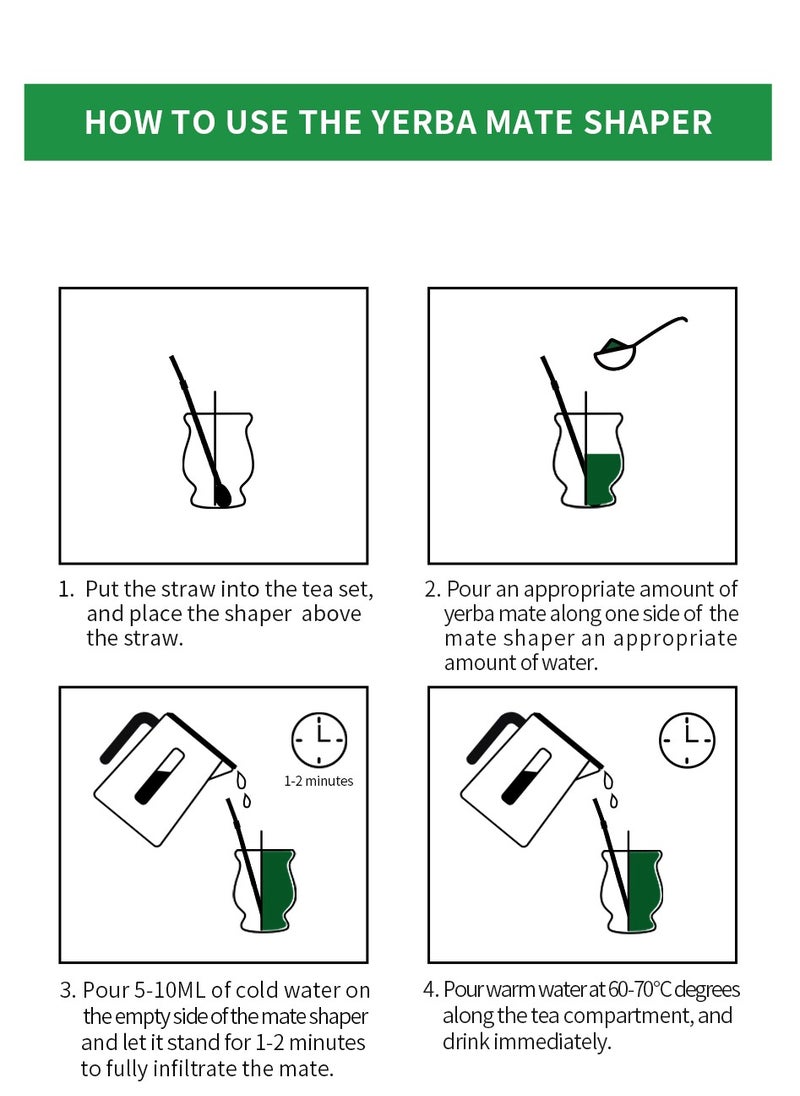 HOW TO USE THE YERBA MATE SHAPER

1. Put the straw into the tea set, and place the shaper above the straw.

2. Pour an appropriate amount of yerba mate along one side of the mate shaper an appropriate amount of water.

1-2 minutes

3. Pour 5-10ML of cold water on the empty side of the mate shaper and let it stand for 1-2 minutes to fully infiltrate the mate.

4. Pour warm water at 60-70°C degrees along the tea compartment, and drink immediately.