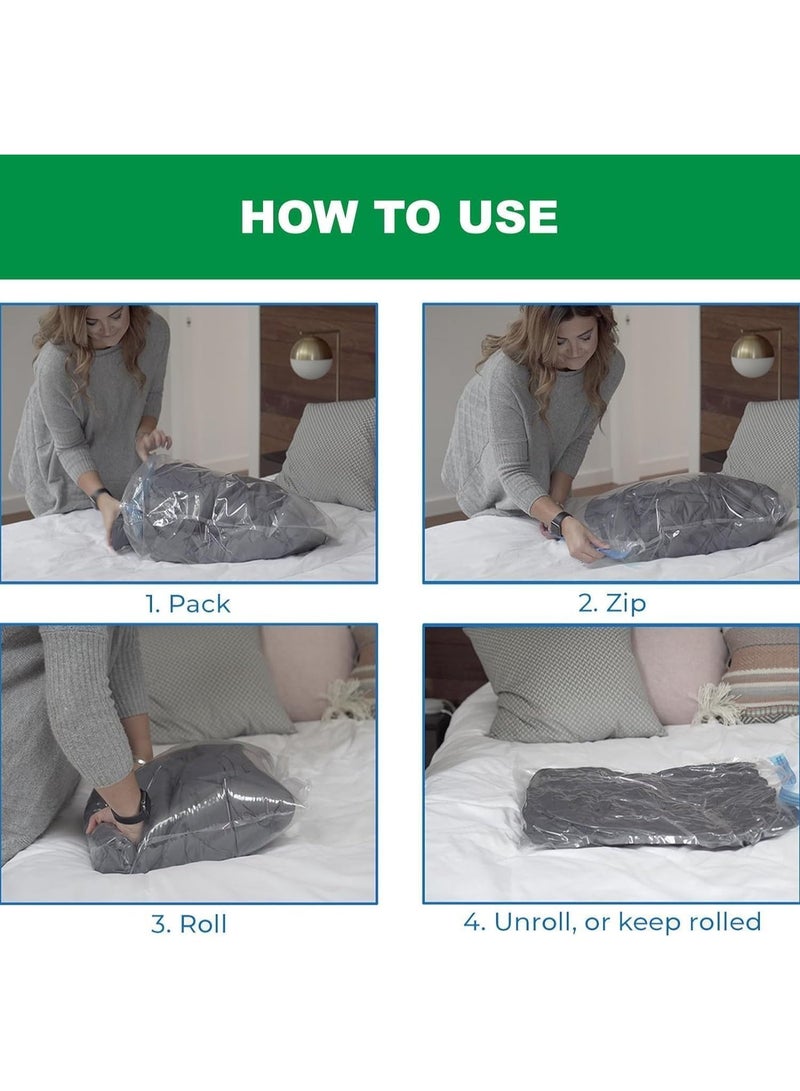 HOW TO USE

1. Pack

2. Zip

3. Roll

4. Unroll, or keep rolled