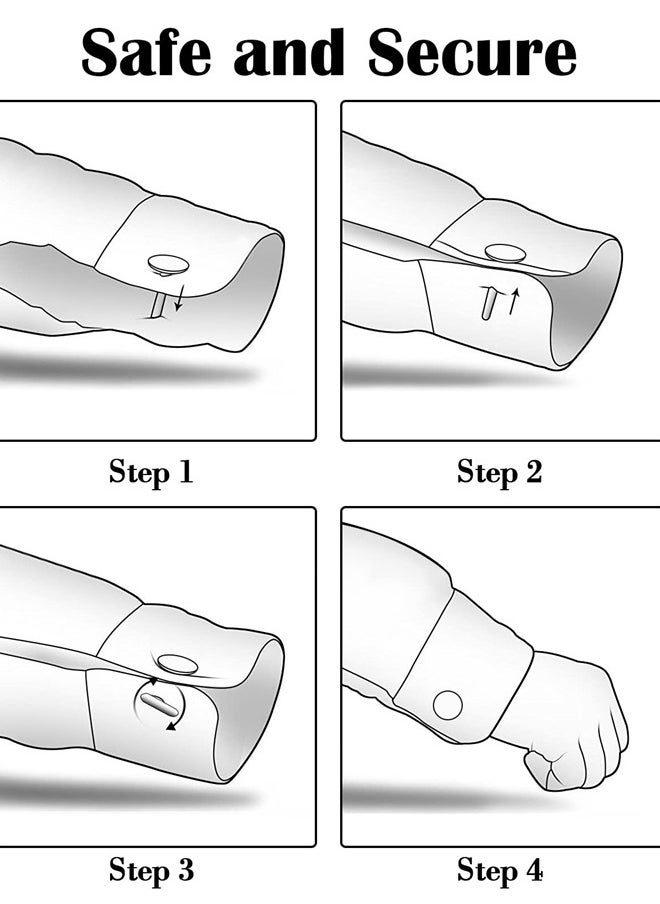 Safe and Secure

Step 1

Step 2

Step 3

Step 4