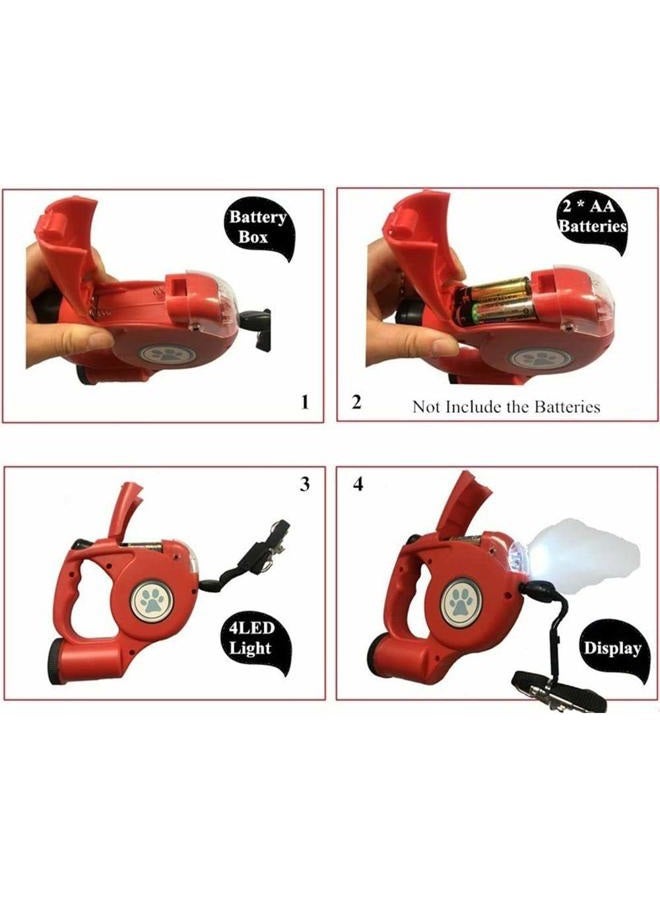 Battery Box

1

2 * AA Batteries

2

Not Include the Batteries

3

4LED Light

4

Display