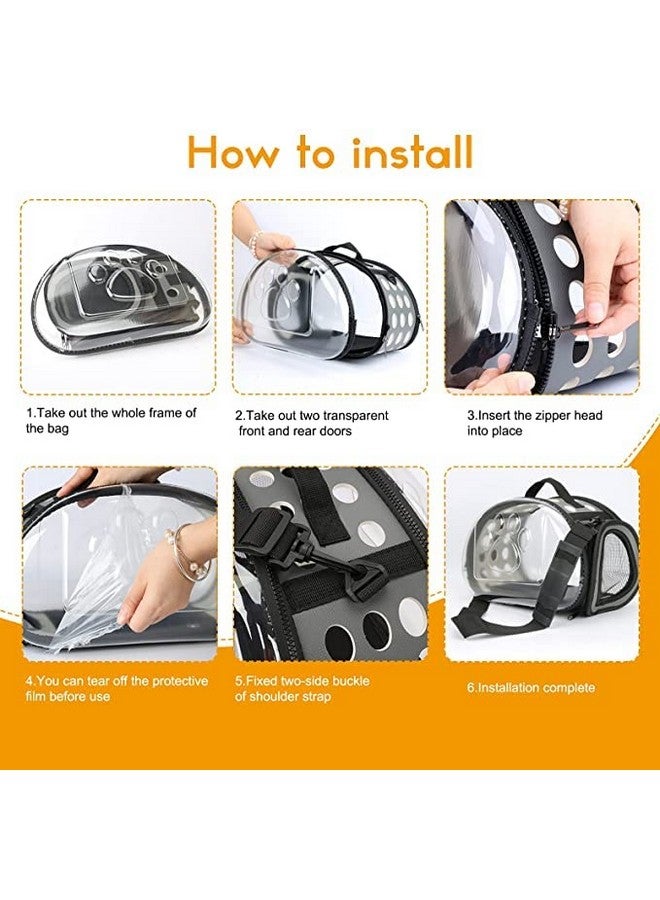 How to install

1.Take out the whole frame of the bag

2.Take out two transparent front and rear doors

3.Insert the zipper head into place

4.You can tear off the protective film before use

5.Fixed two-side buckle of shoulder strap

6.Installation complete