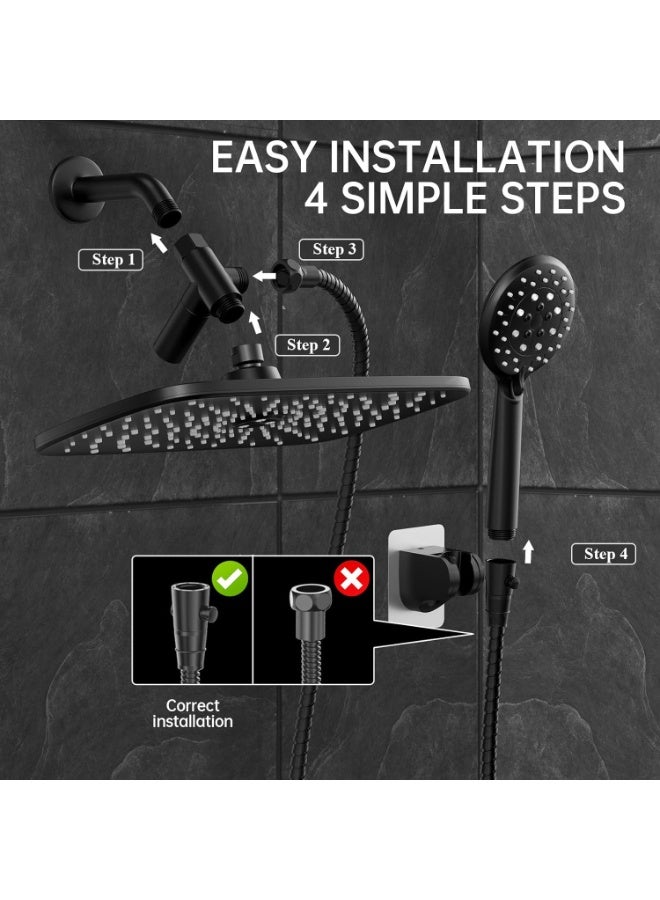 EASY INSTALLATION
4 SIMPLE STEPS

Step 1

Step 3

Step 2

Step 4

Correct installation