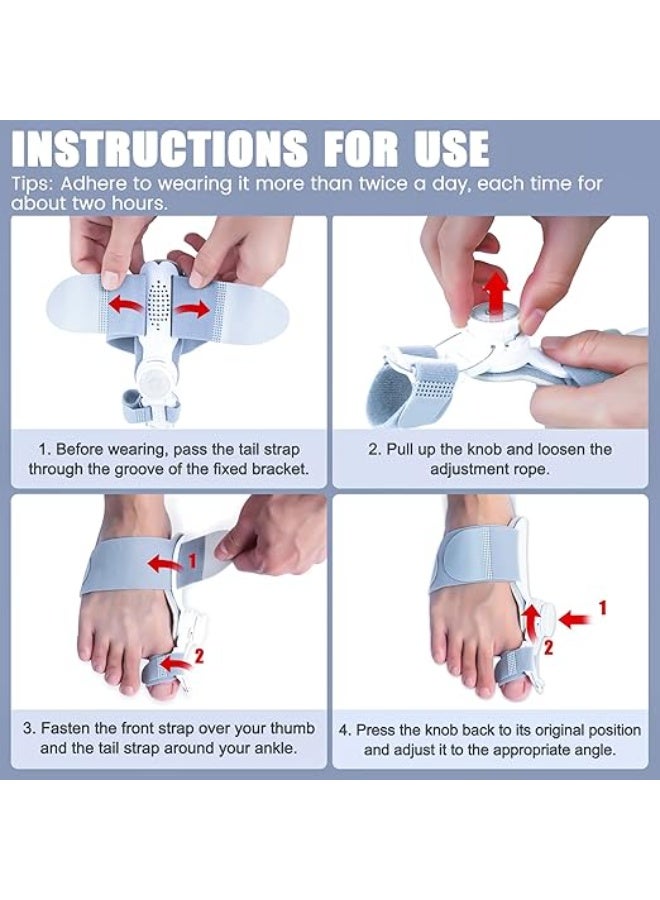 INSTRUCTIONS FOR USE

Tips: Adhere to wearing it more than twice a day, each time for about two hours.

1. Before wearing, pass the tail strap through the groove of the fixed bracket.

2. Pull up the knob and loosen the adjustment rope.

1

2

3. Fasten the front strap over your thumb and the tail strap around your ankle.

1

2

4. Press the knob back to its original position and adjust it to the appropriate angle.