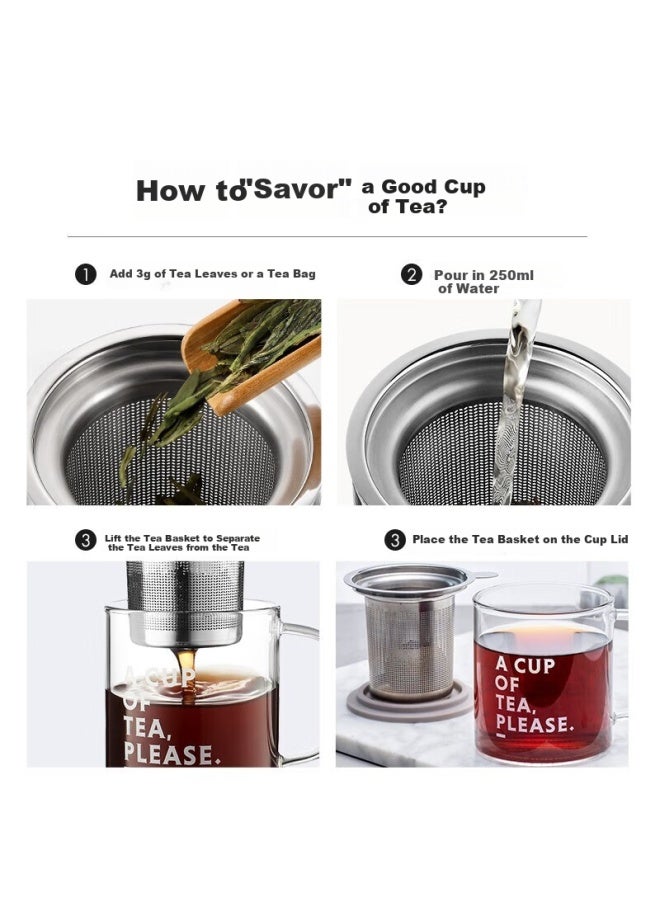 How to"Savor" a Good Cup of Tea?

1 Add 3g of Tea Leaves or a Tea Bag

2 Pour in 250ml of Water

3 Lift the Tea Basket to Separate the Tea Leaves from the Tea

A CUP OF TEA, PLEASE.

3 Place the Tea Basket on the Cup Lid

A CUP OF TEA, PLEASE.