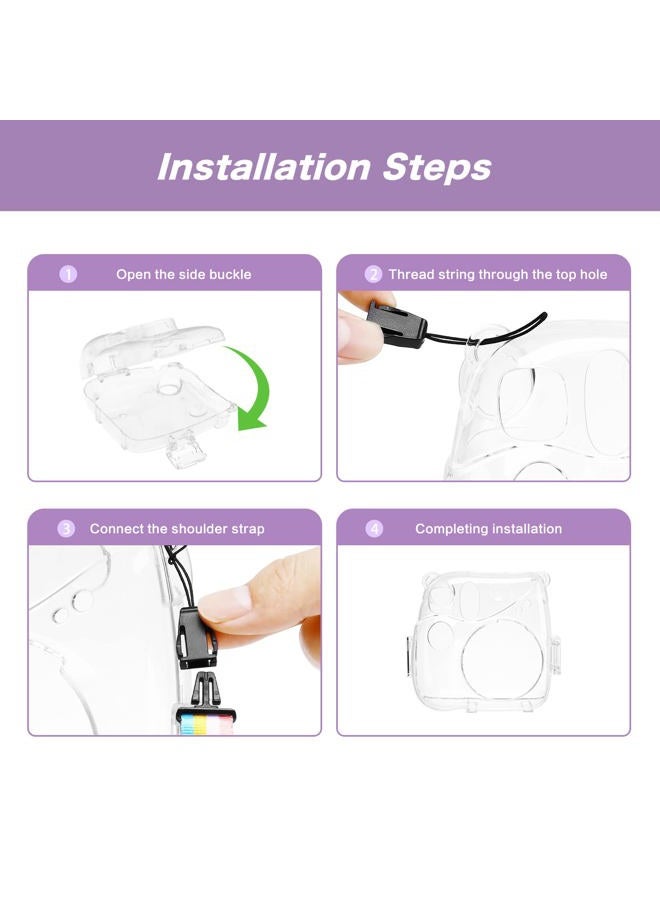 Installation Steps

1 Open the side buckle

2 Thread string through the top hole

3 Connect the shoulder strap

4 Completing installation