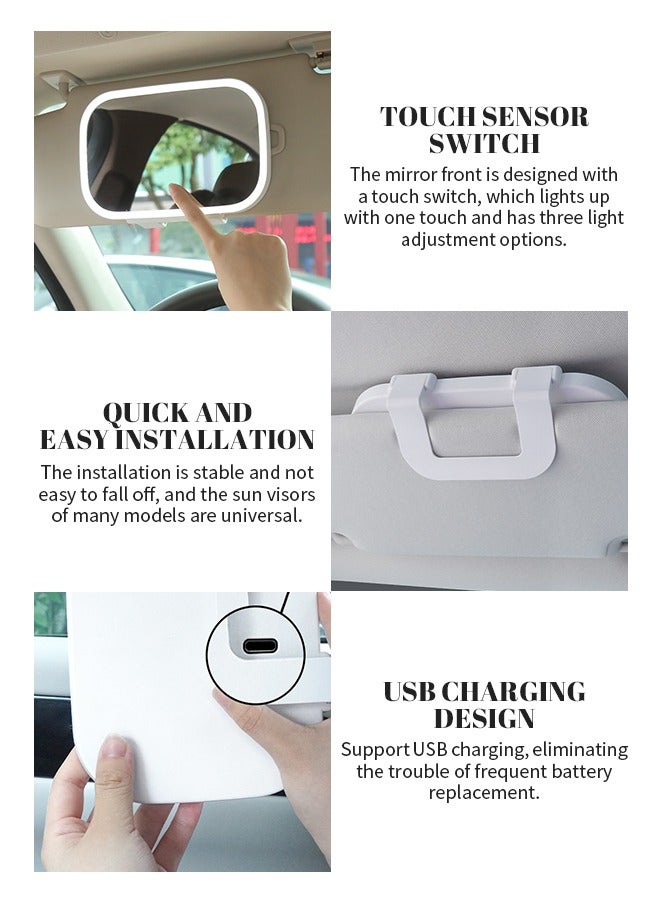 TOUCH SENSOR SWITCH

The mirror front is designed with a touch switch, which lights up with one touch and has three light adjustment options.

QUICK AND EASY INSTALLATION

The installation is stable and not easy to fall off, and the sun visors of many models are universal.

USB CHARGING DESIGN

Support USB charging, eliminating the trouble of frequent battery replacement.