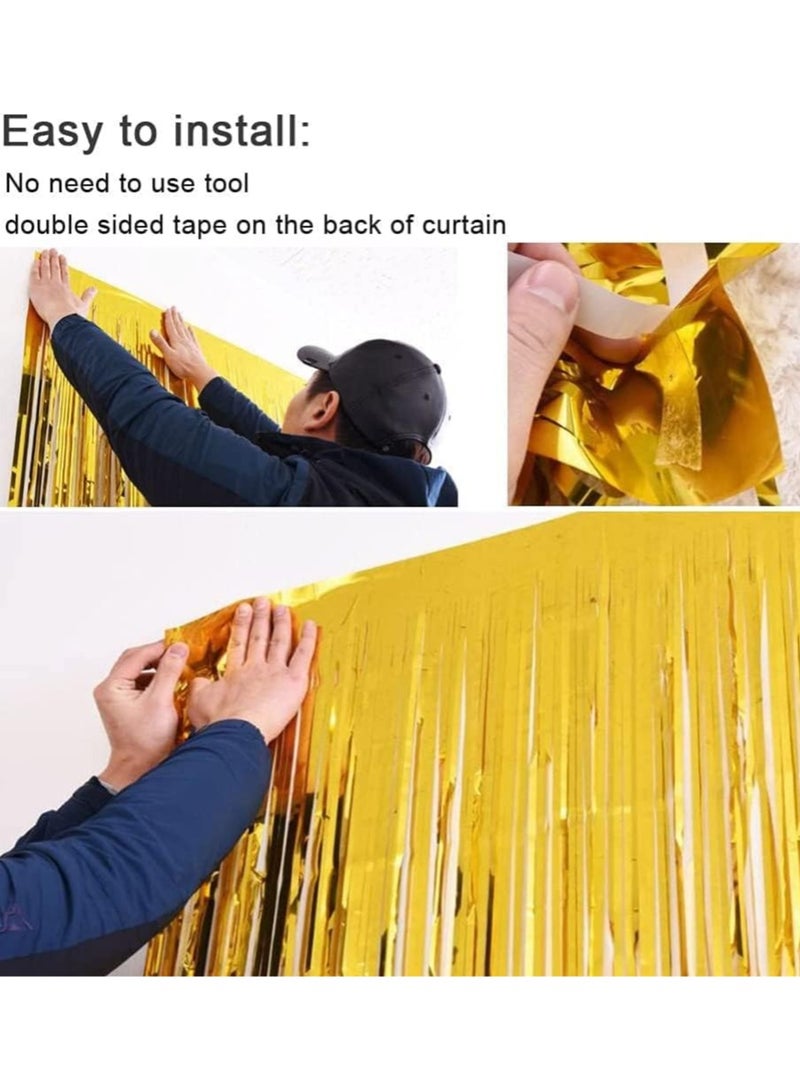 Easy to install:
No need to use tool
double sided tape on the back of curtain