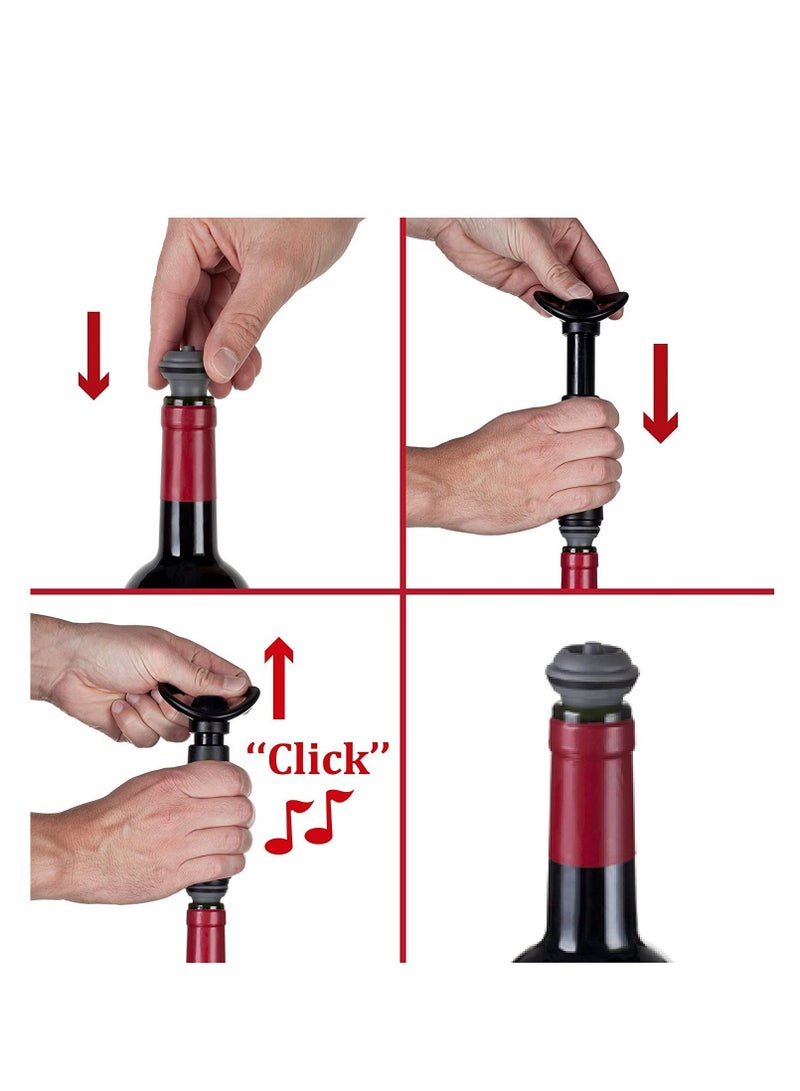 “Click”