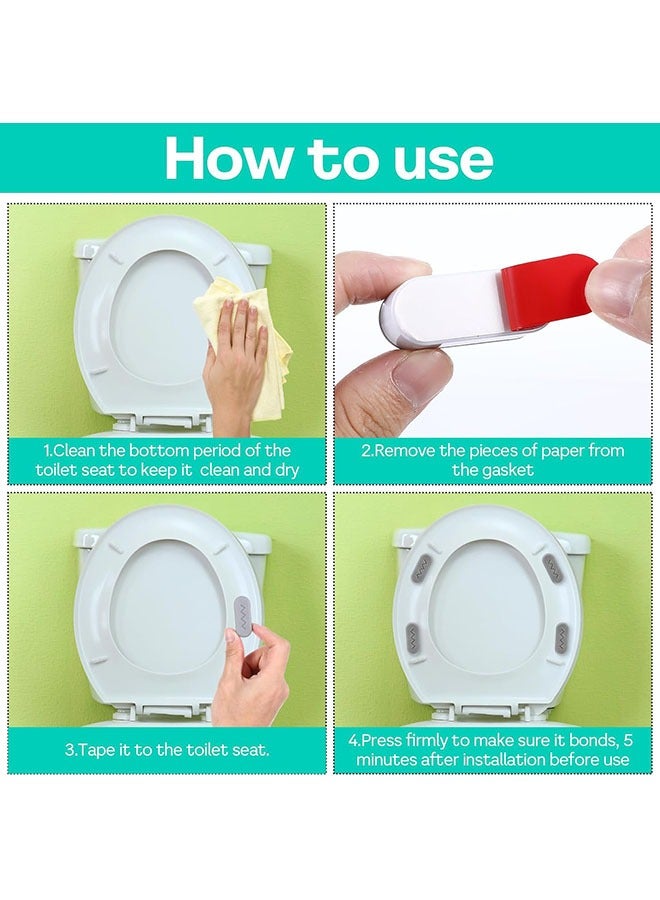 How to use

1.Clean the bottom period of the toilet seat to keep it clean and dry

2.Remove the pieces of paper from the gasket

3.Tape it to the toilet seat.

4.Press firmly to make sure it bonds, 5 minutes after installation before use