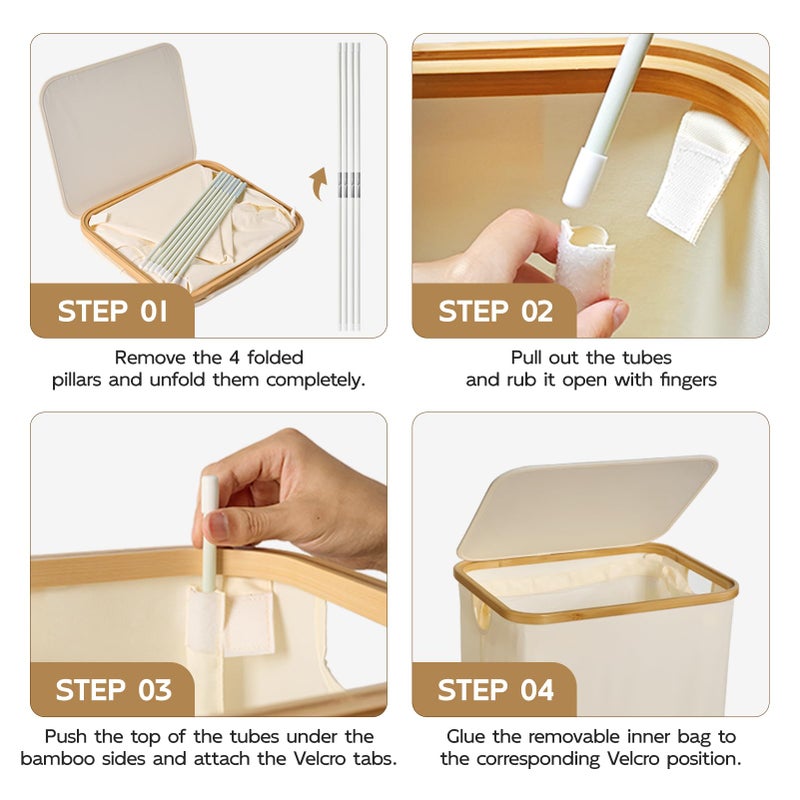 STEP 01

Remove the 4 folded pillars and unfold them completely.

STEP 02

Pull out the tubes and rub it open with fingers

STEP 03

Push the top of the tubes under the bamboo sides and attach the Velcro tabs.

STEP 04

Glue the removable inner bag to the corresponding Velcro position.