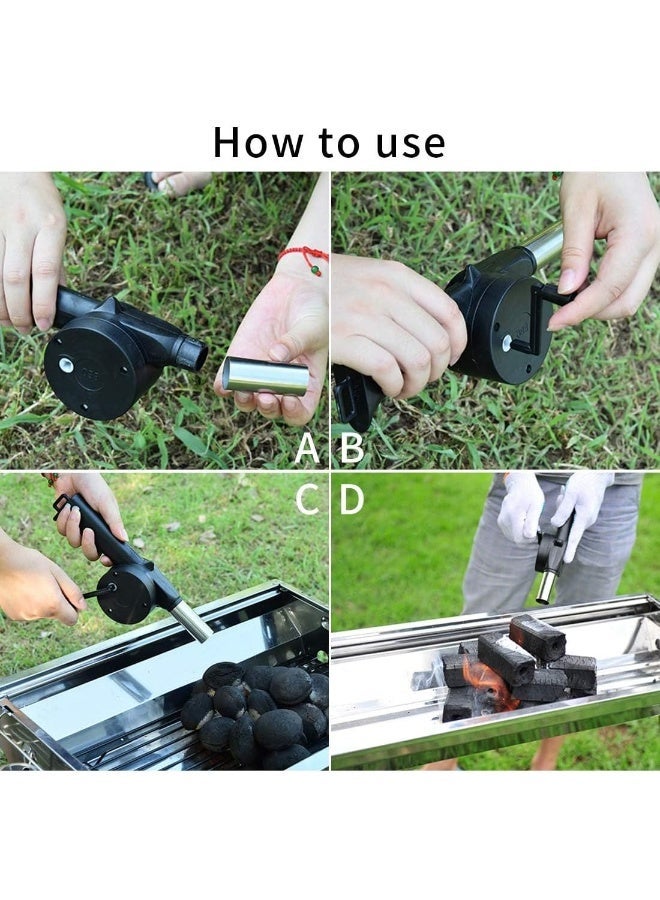 How to use

A B

C D