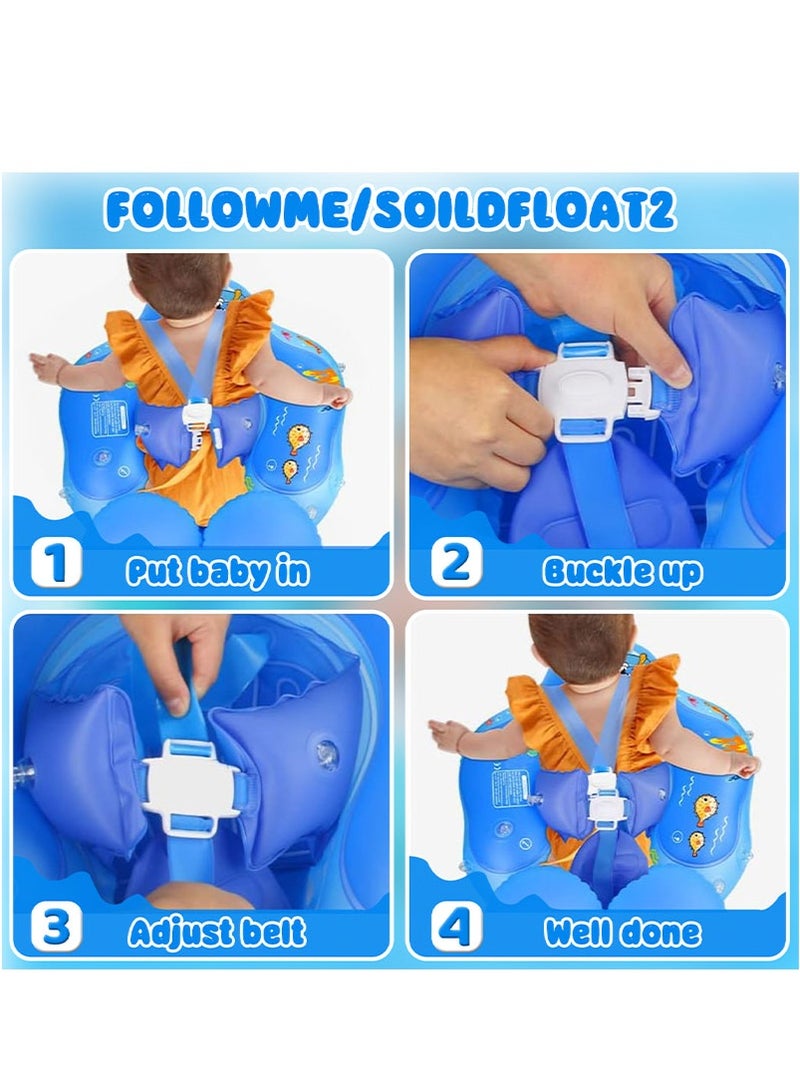 FOLLOWME/SOILDFLOAT2

1 Put baby in

2 Buckle up

3 Adjust belt

4 Well done